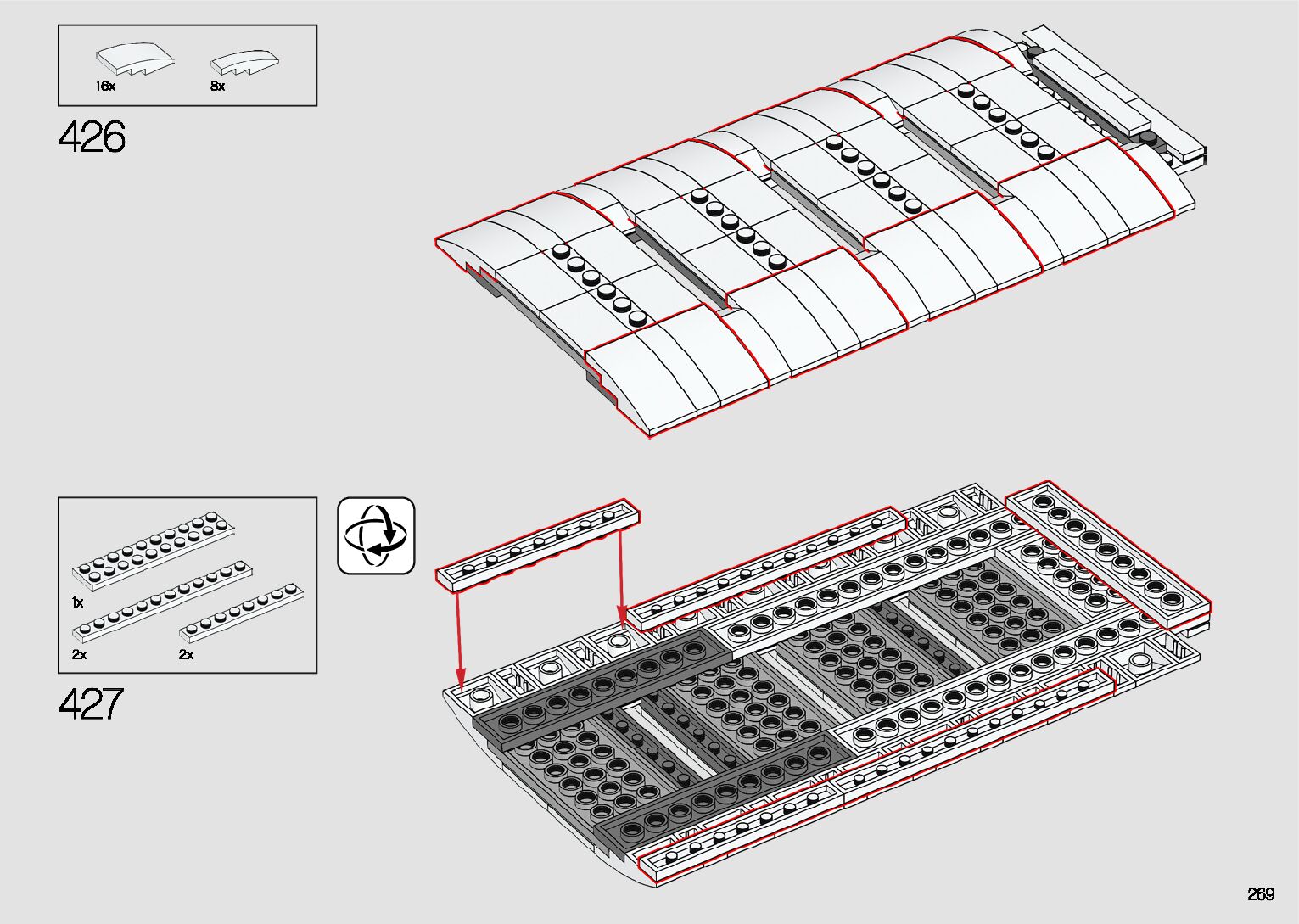 16x
8x
426
1x
2x
2x
427
269