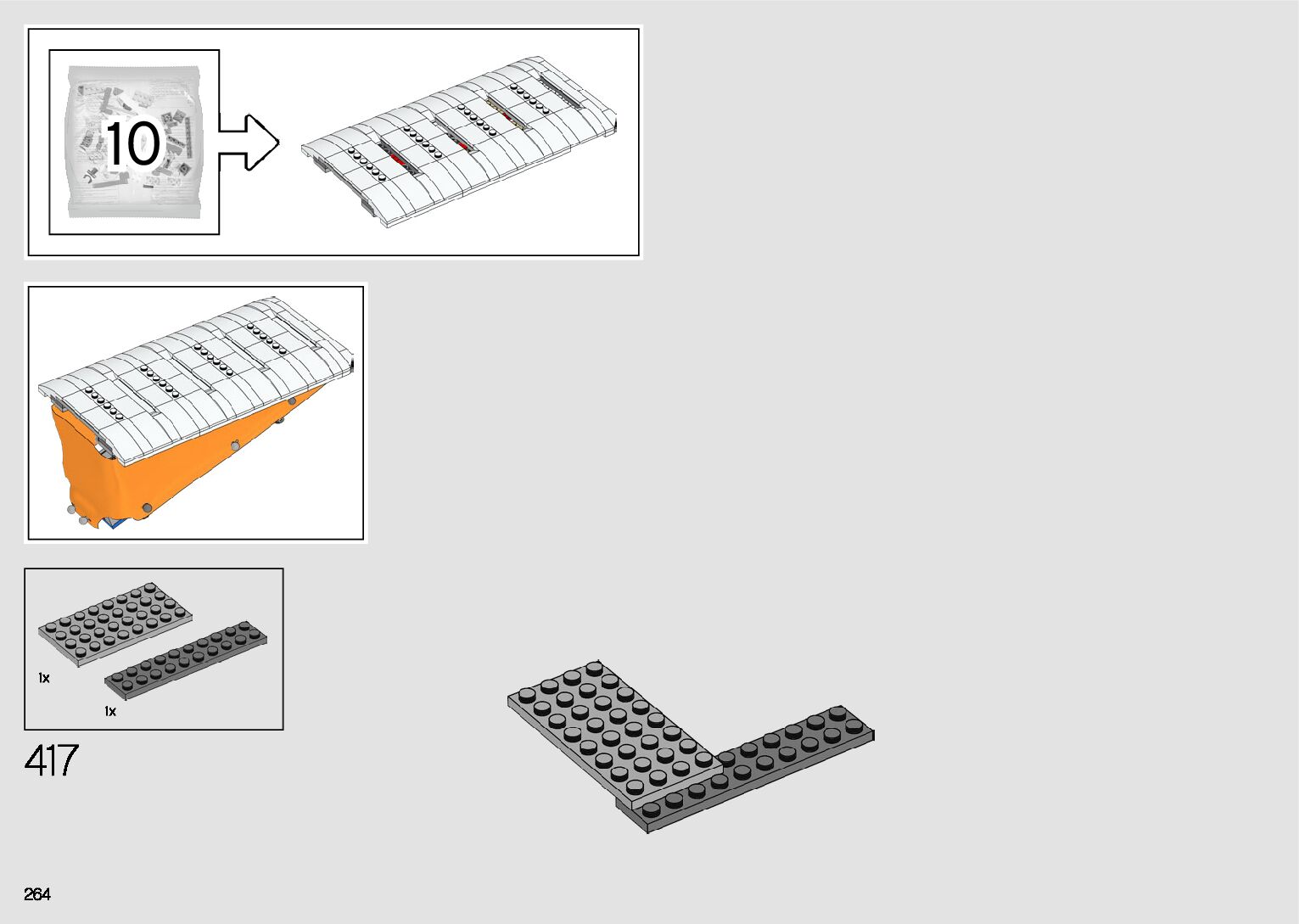 10

1x

1x

417

264