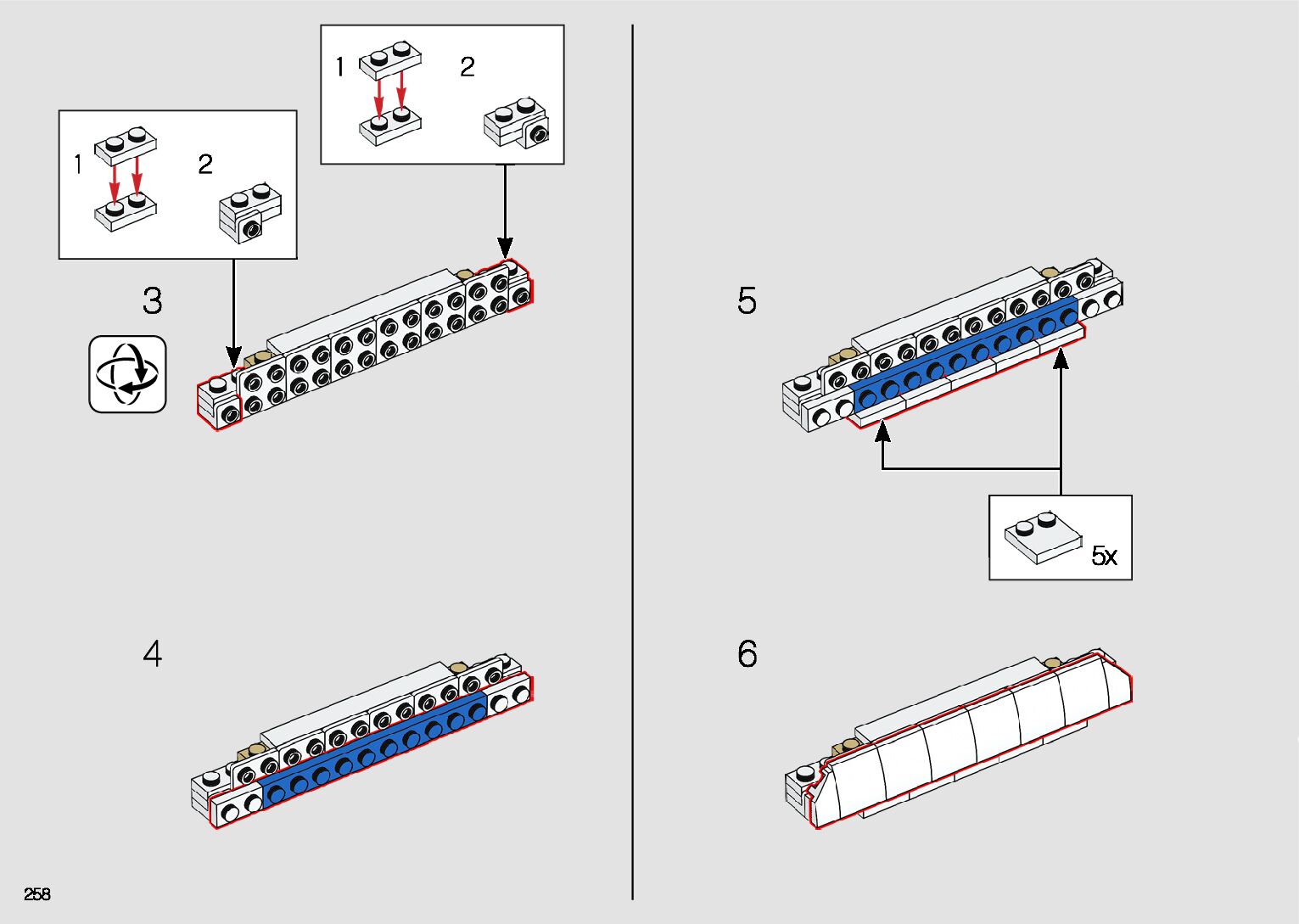 1 2

1 2

3

4

5

5x

6

258