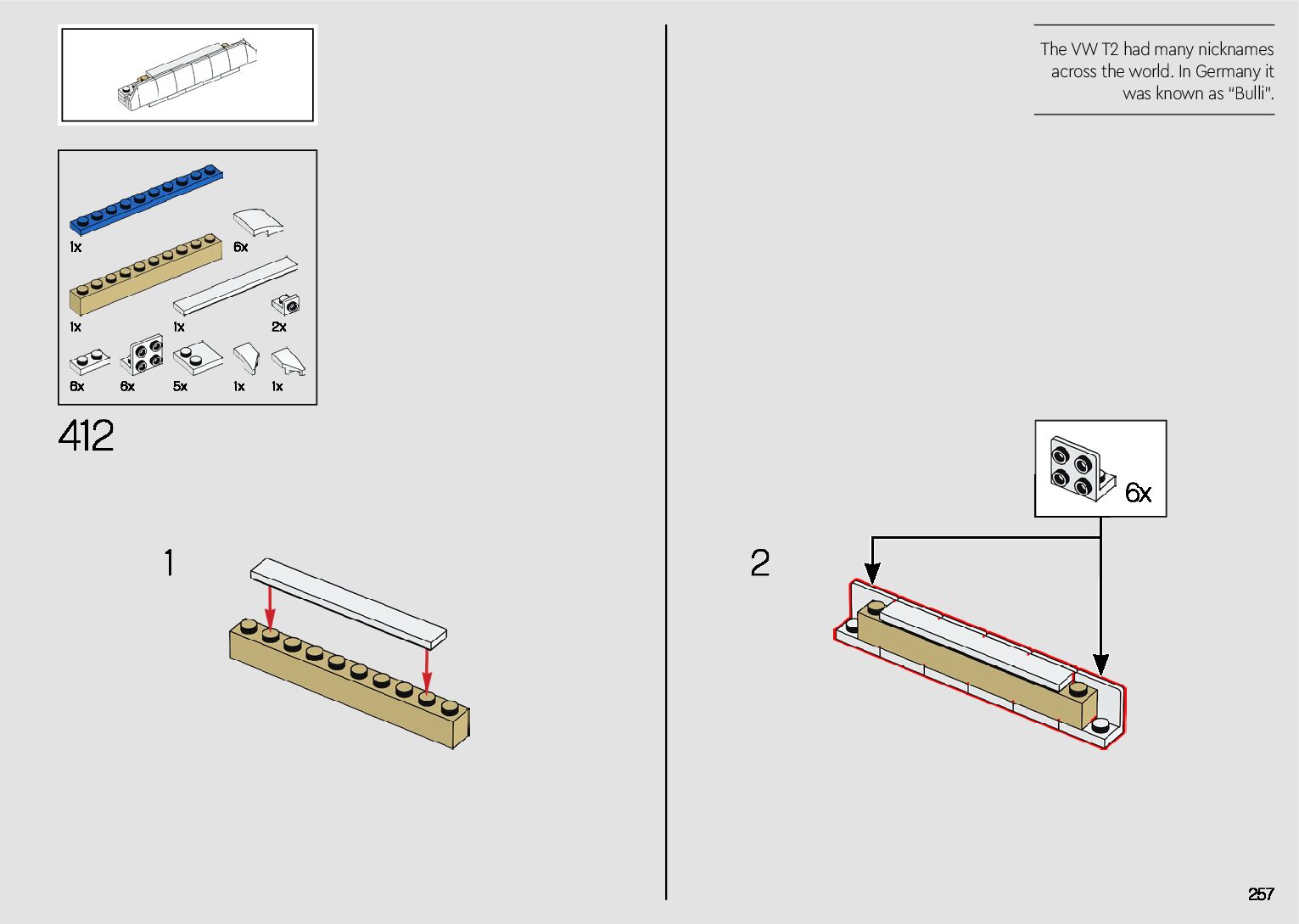 1x
6x
1x
1x
2x
6x
6x
5x
1x
1x

412

1

The VW T2 had many nicknames across the world. In Germany it was known as "Bulli".

6x

2

257