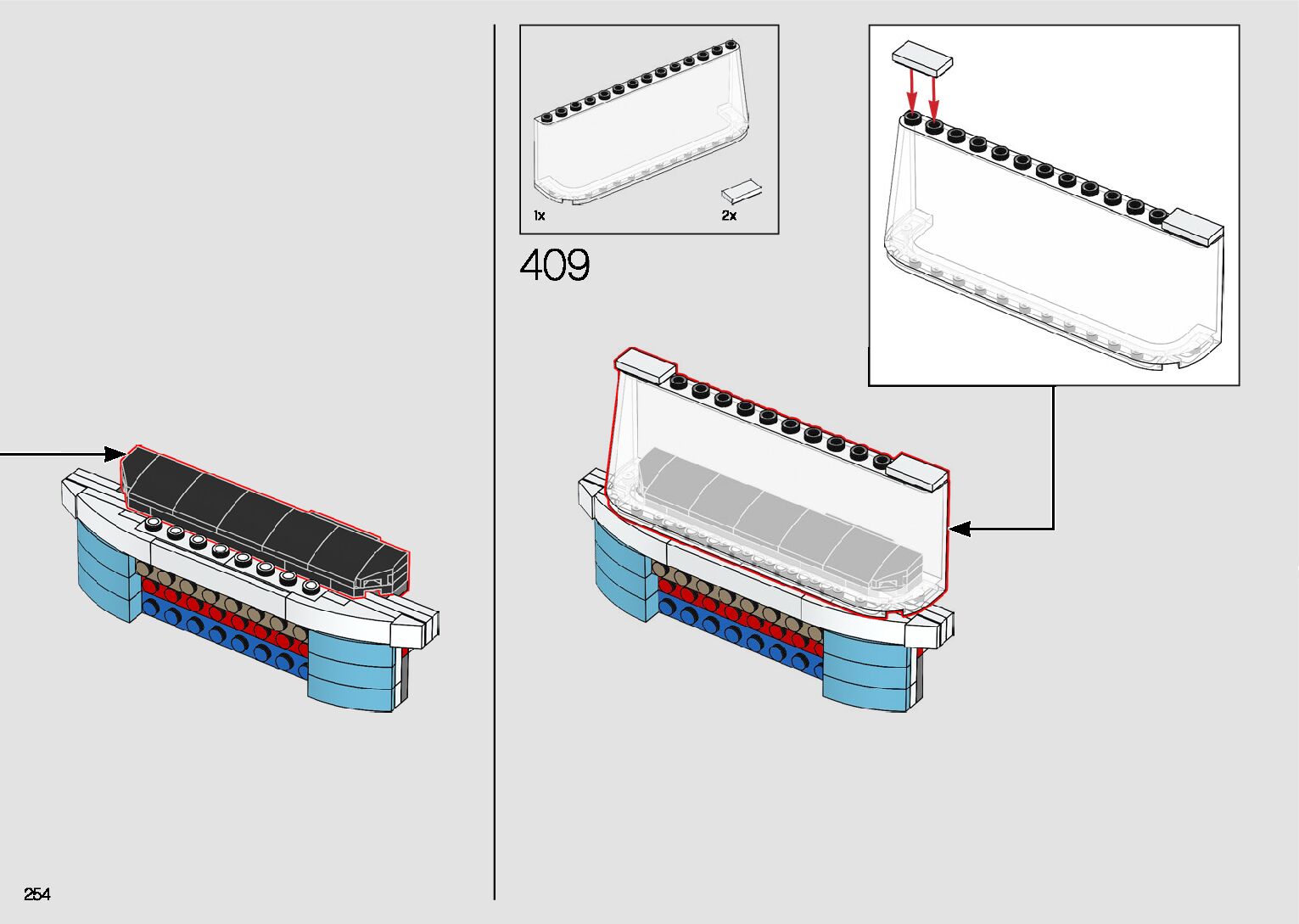 1x

2x

409

254