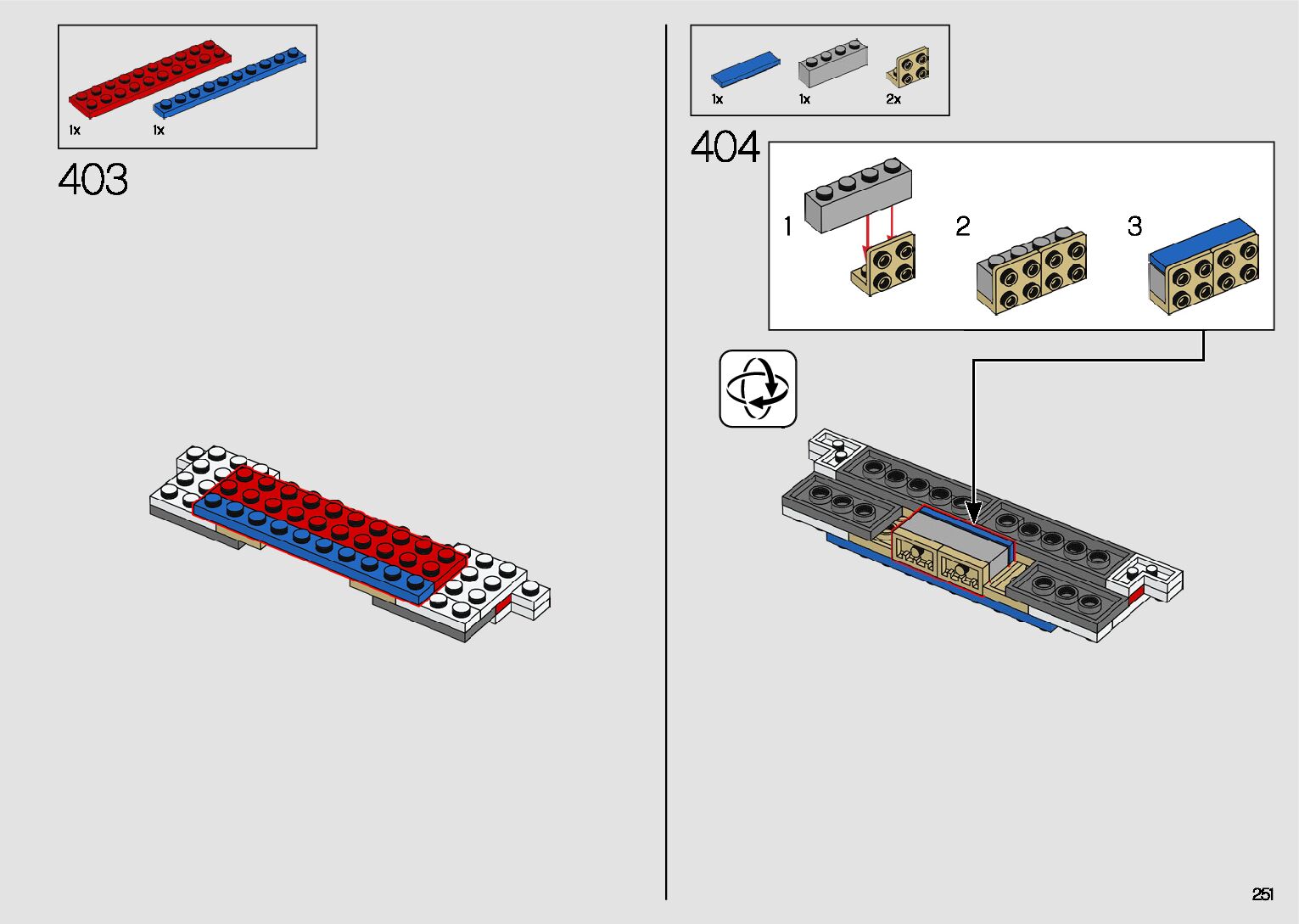 1x 1x

403

1x 1x 2x

404

1

2

3

251