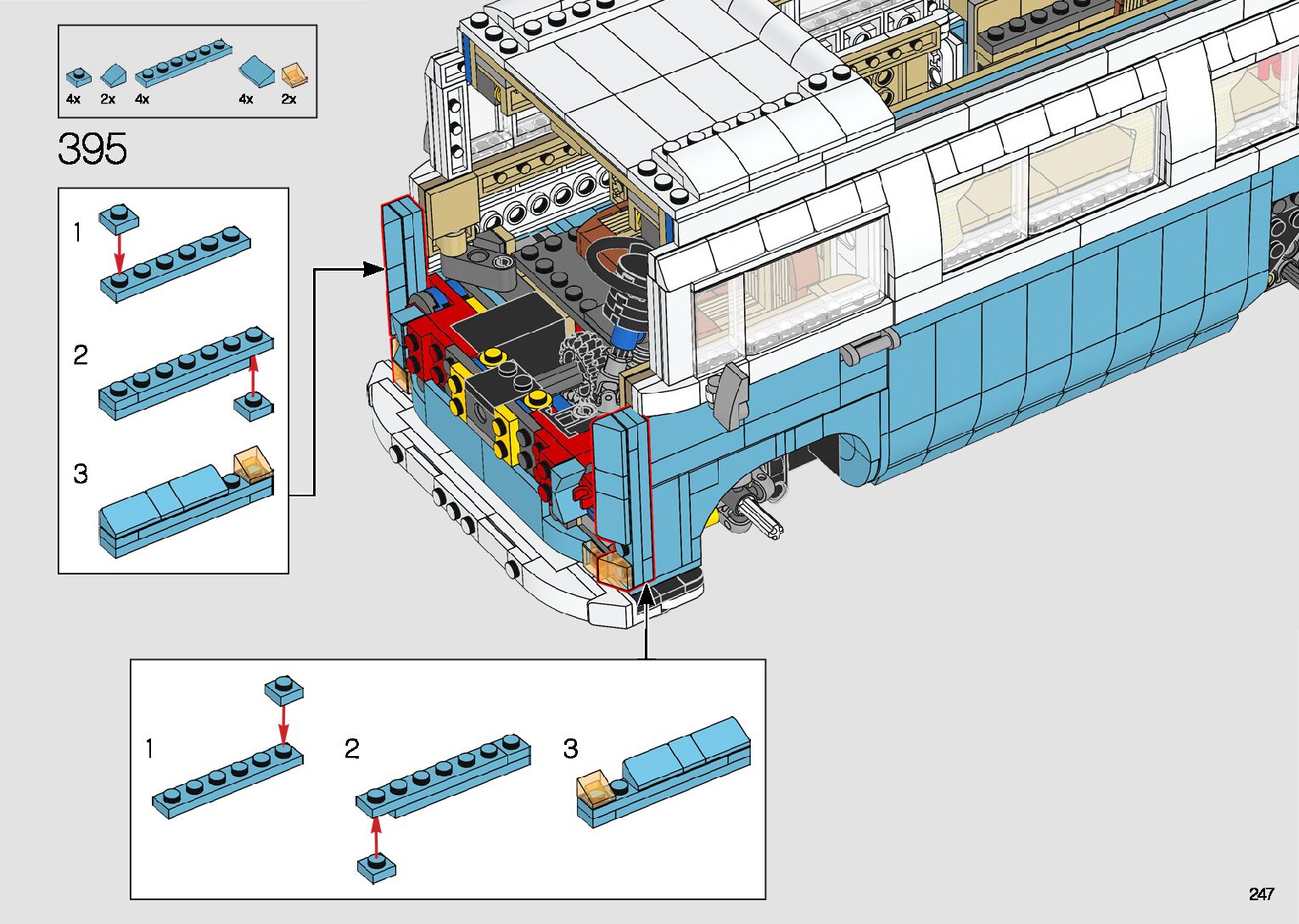 4x 2x 4x 4x 2x

395

1

2

3

1

2

3

247