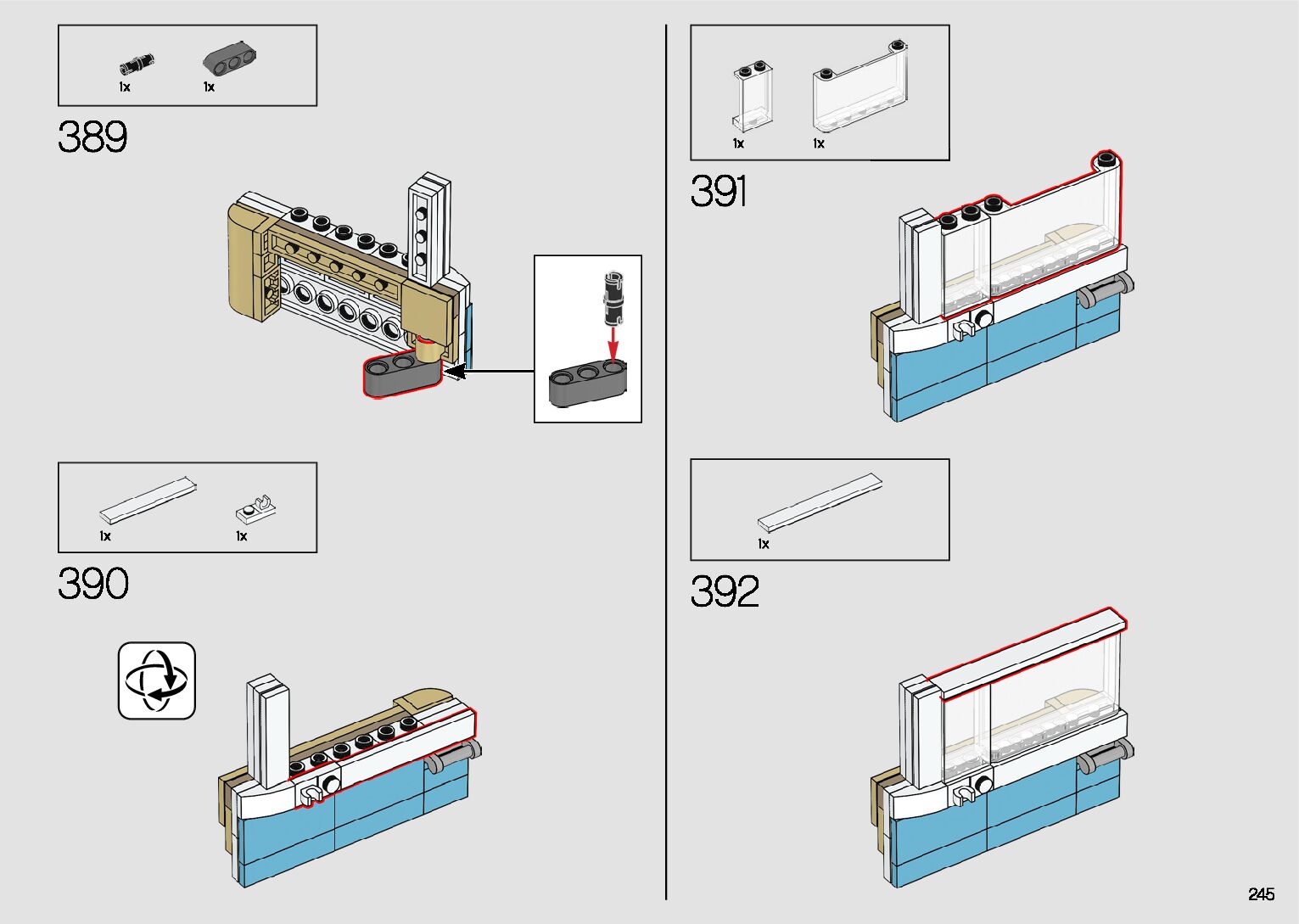 1x 1x

389

1x 1x

390

1x 1x

391

1x

392

245