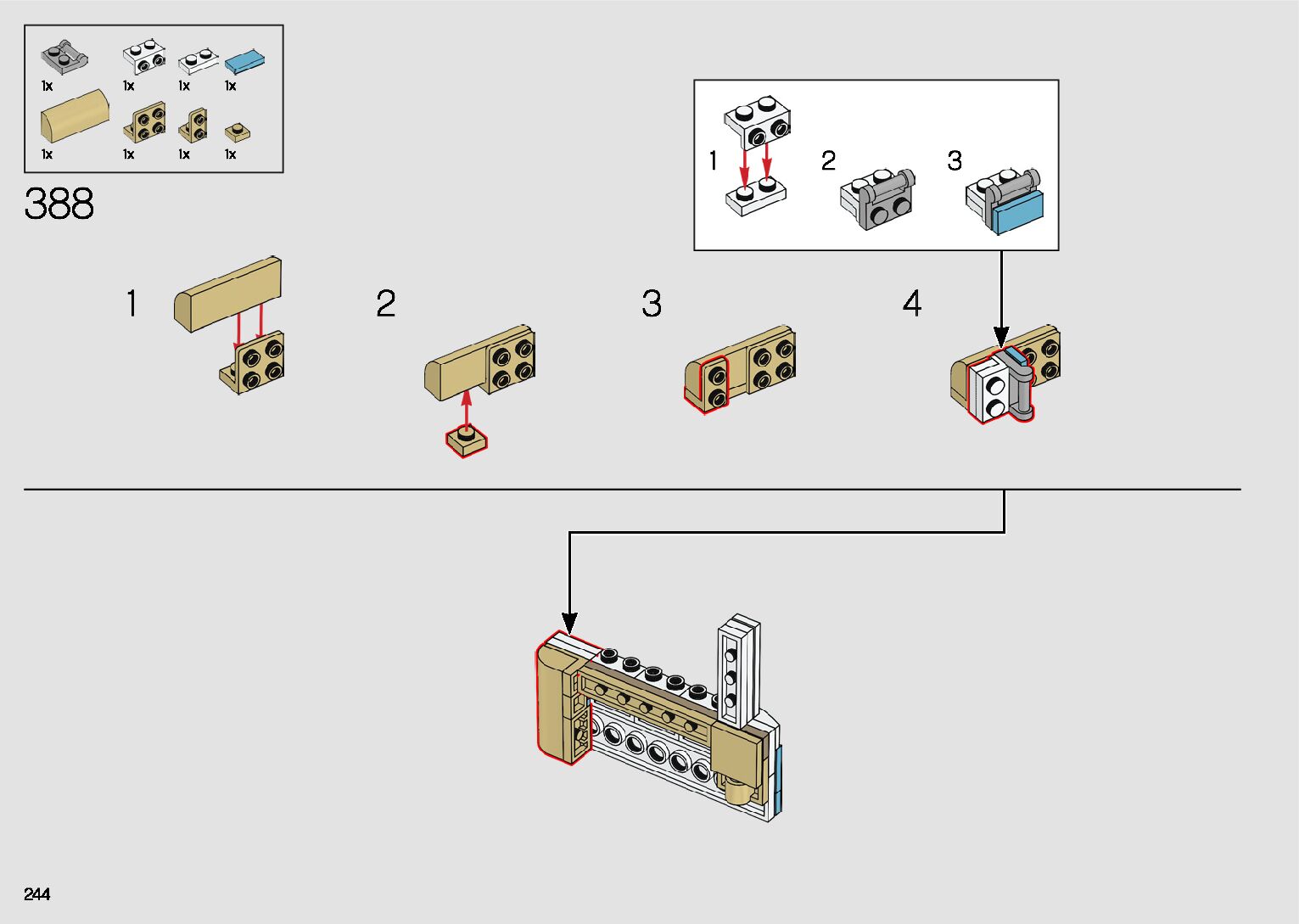 1x 1x 1x 1x
1x 1x 1x 1x

388

1 2 3

1 2 3 4

244