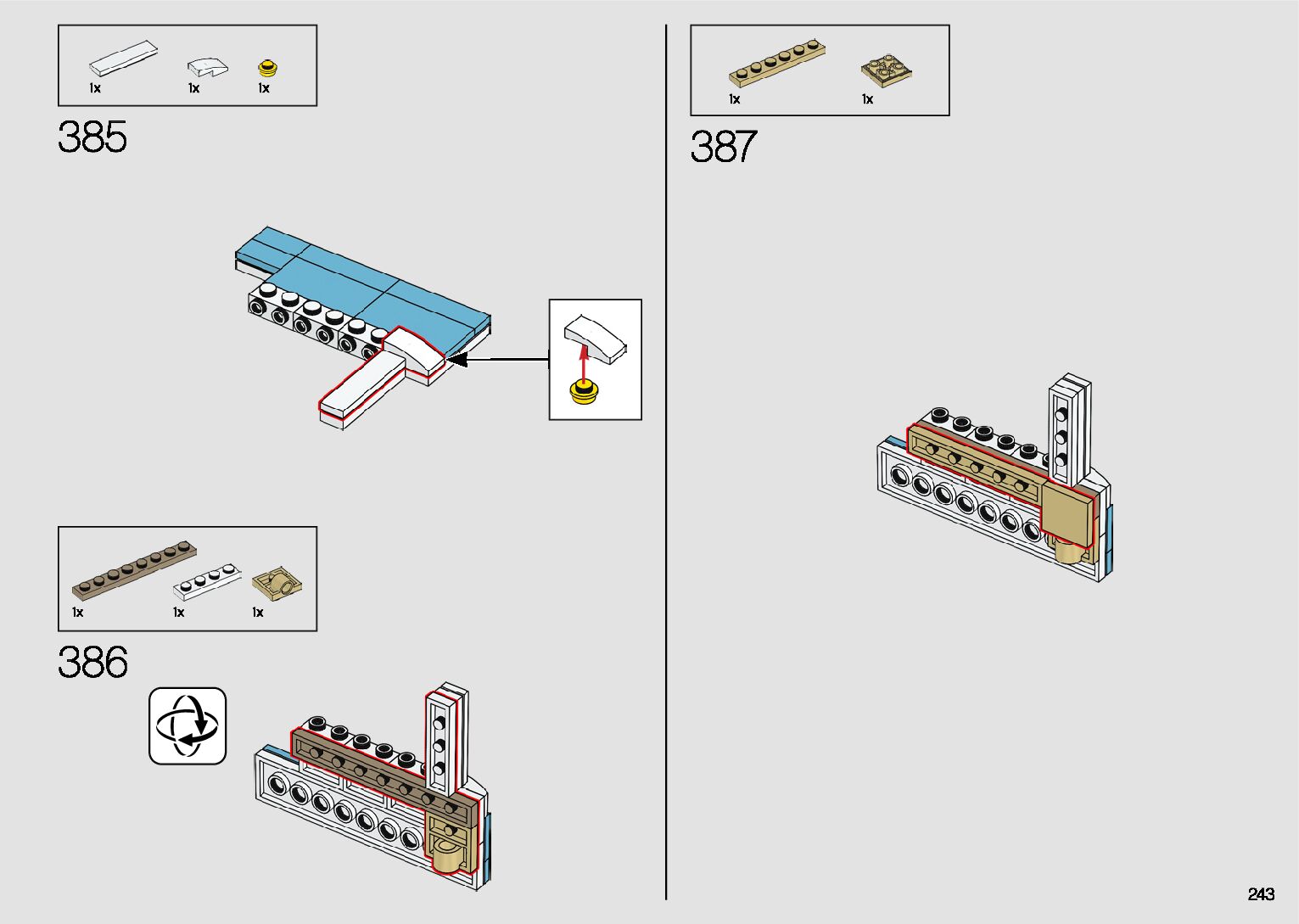 1x 1x 1x

385

1x 1x 1x

386

1x 1x

387

243