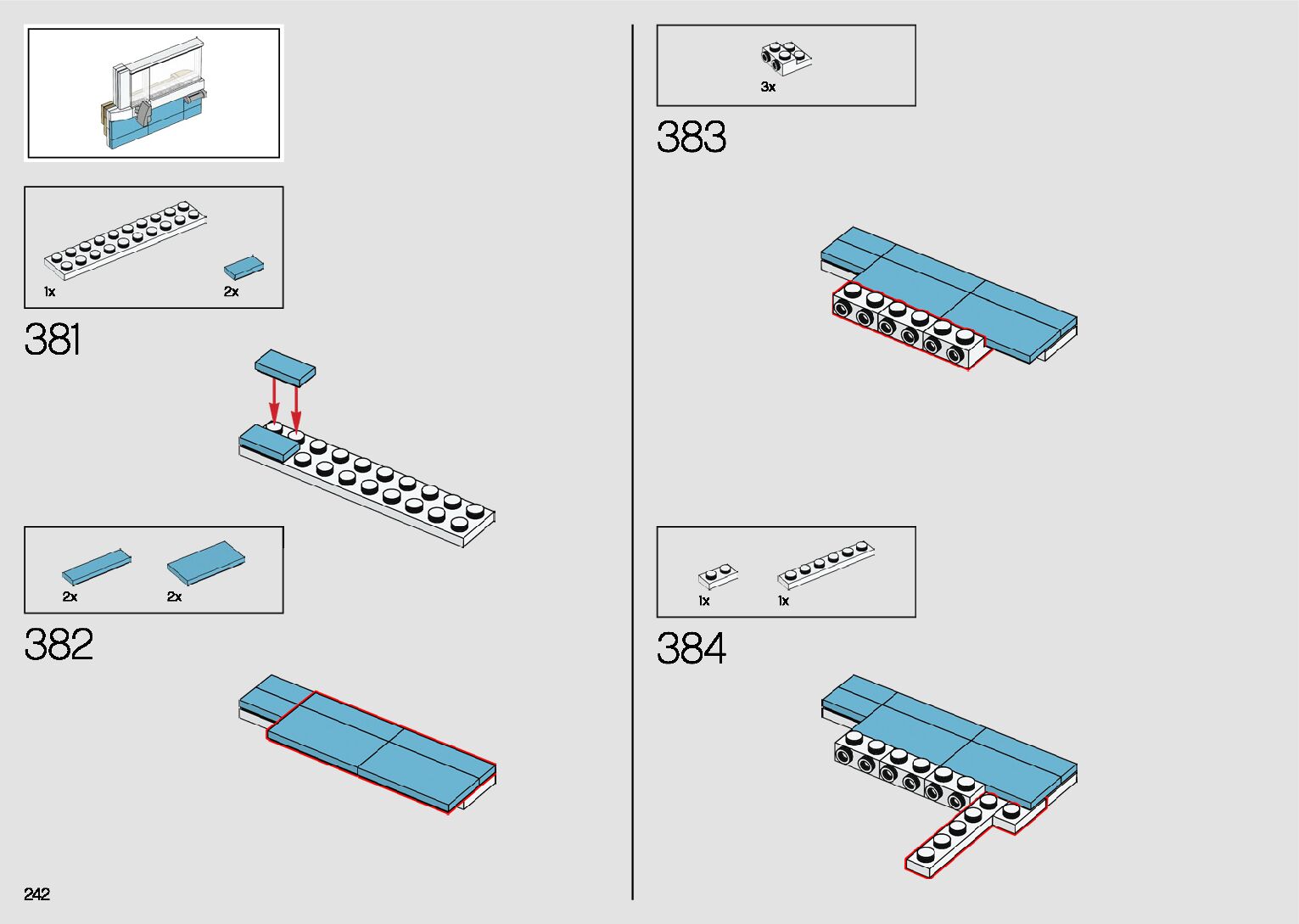 1x
2x
381
2x
2x
382
242
3x
383
1x
1x
384