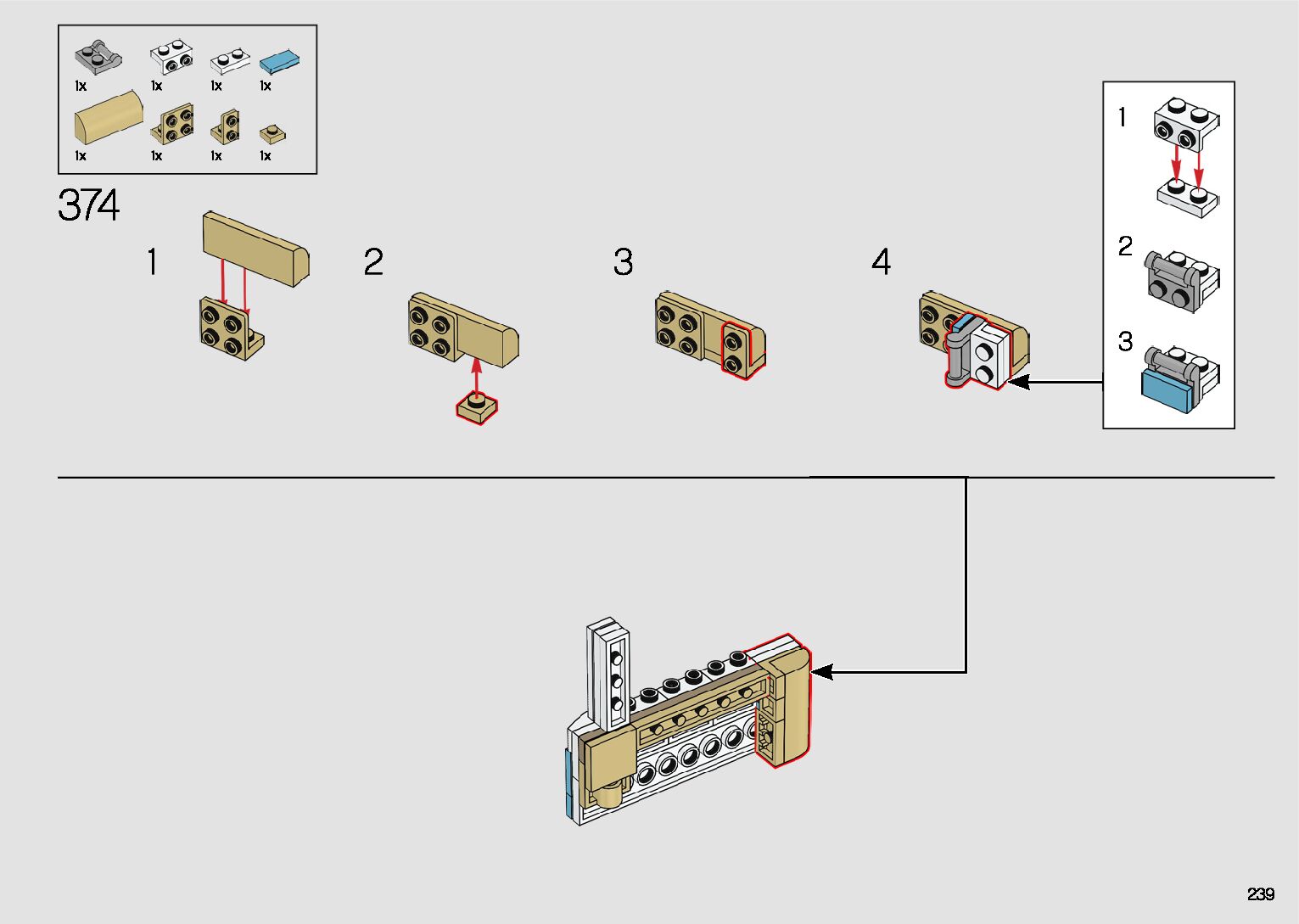 1x 1x 1x 1x
1x 1x 1x 1x

374

1

2

3

4

1

2

3

239