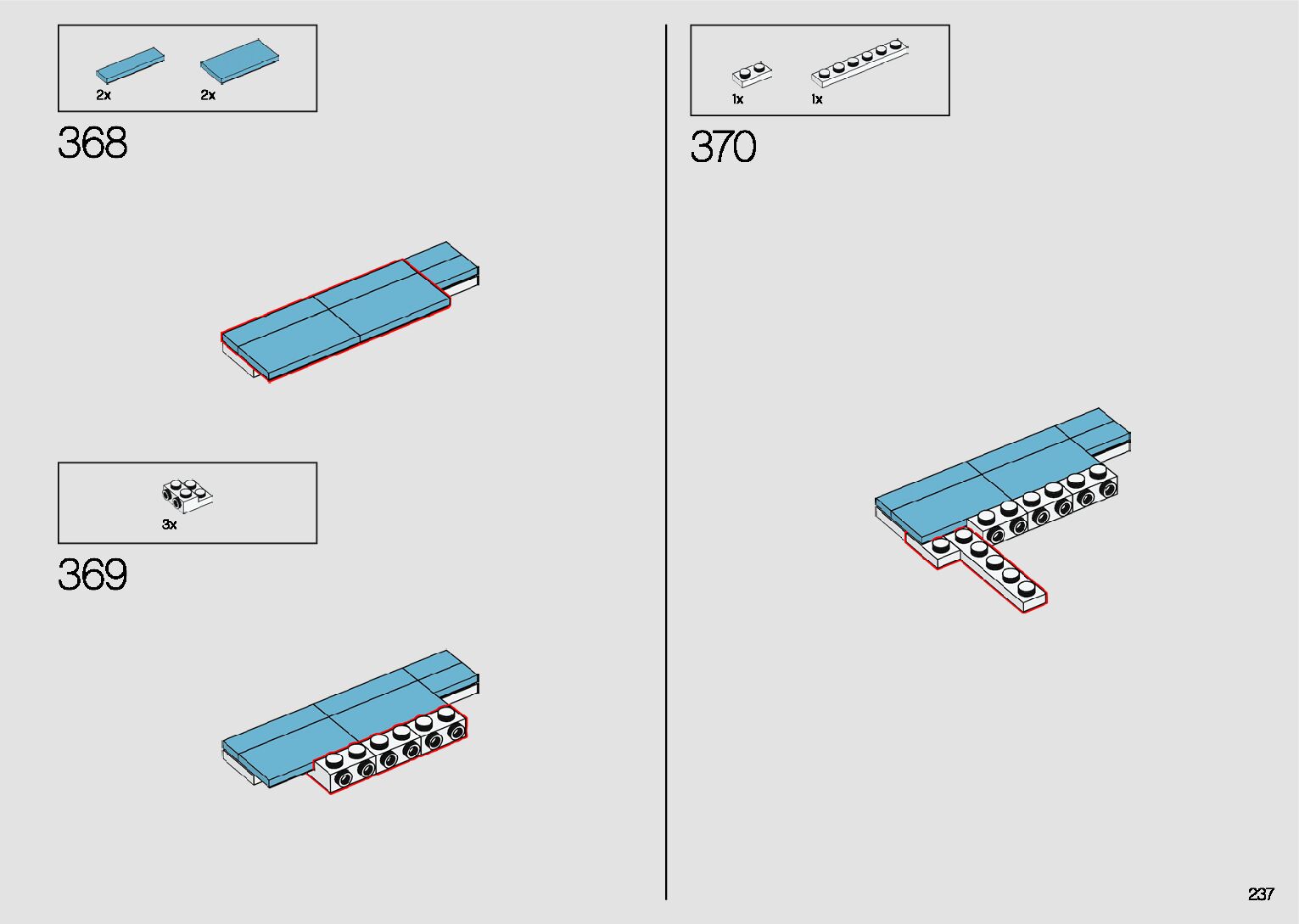 2x
2x

368

3x

369

1x
1x

370

237