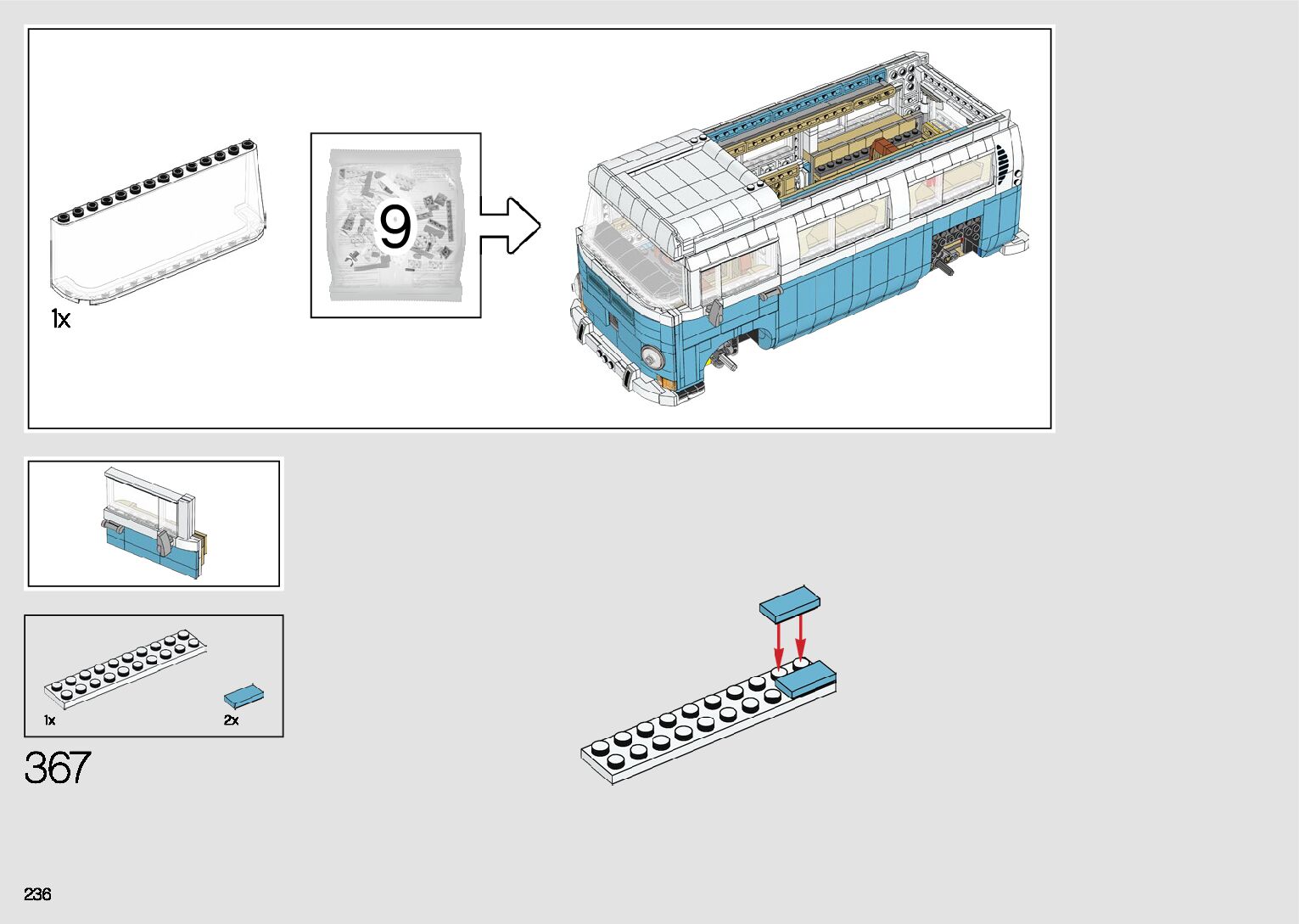 1x

9

1x

2x

367

236