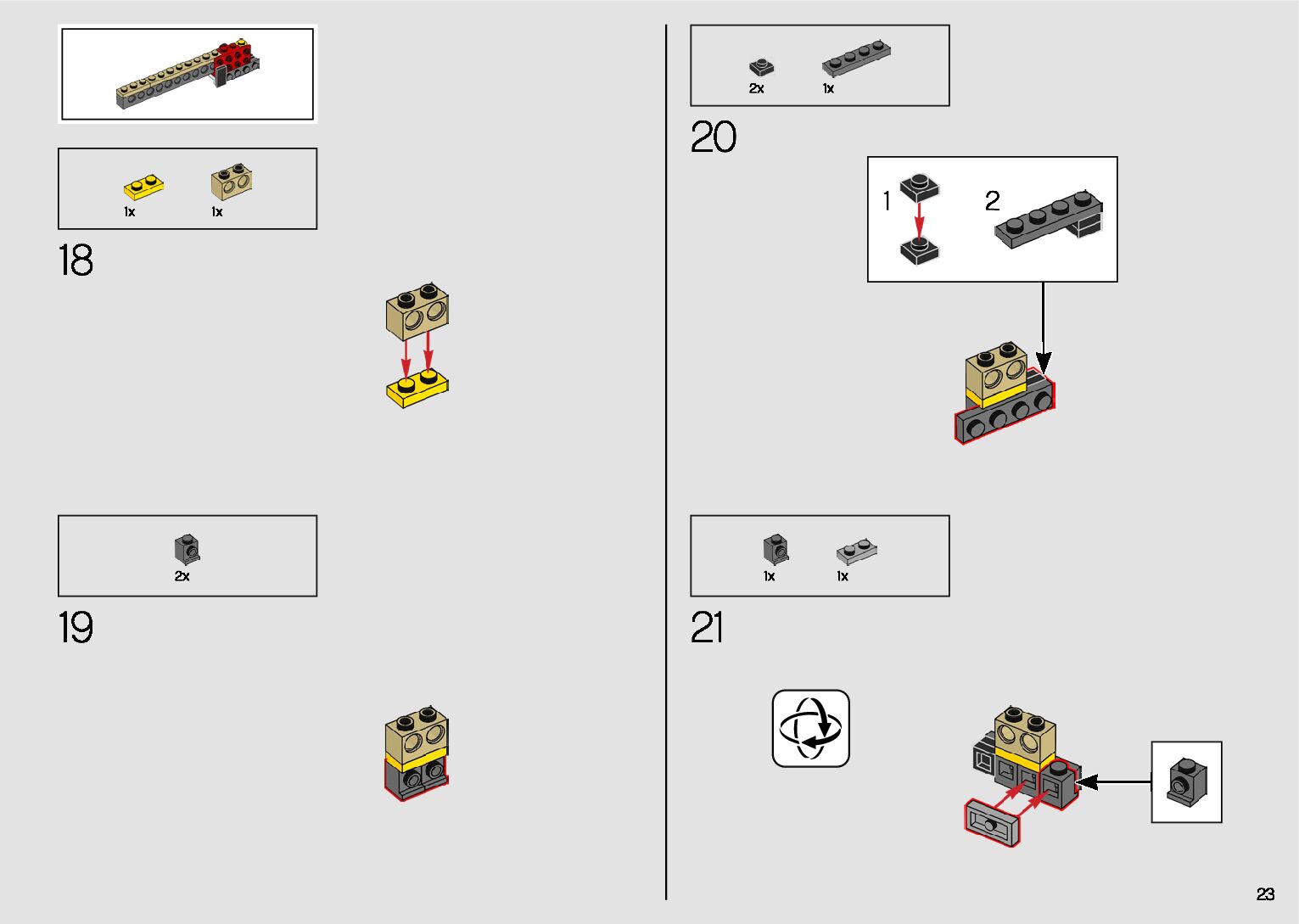 1x 1x

18

2x

19

2x 1x

20

1 2

1x 1x

21

23