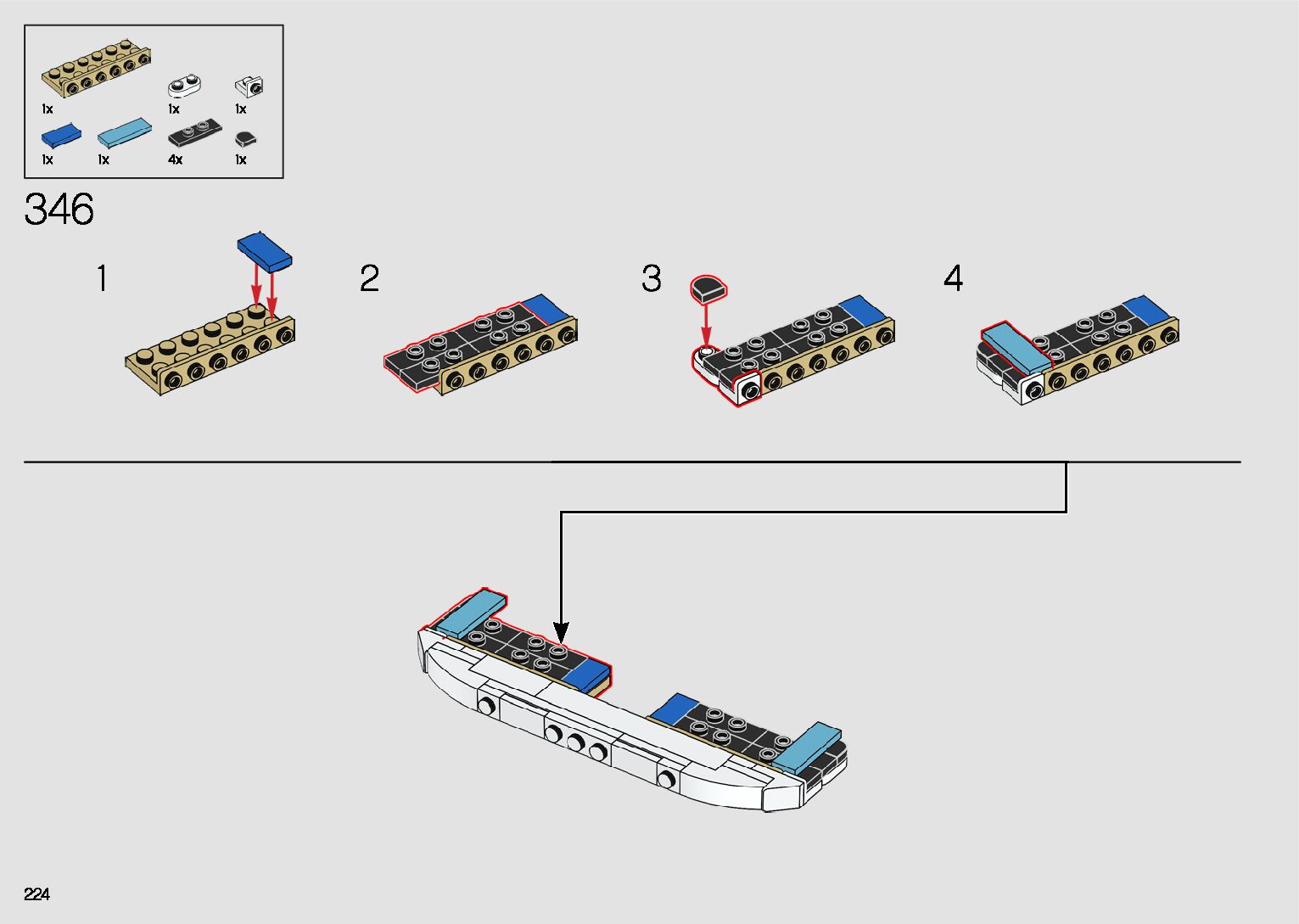 1x 1x 1x
1x 1x 4x 1x

346

1

2

3

4

224