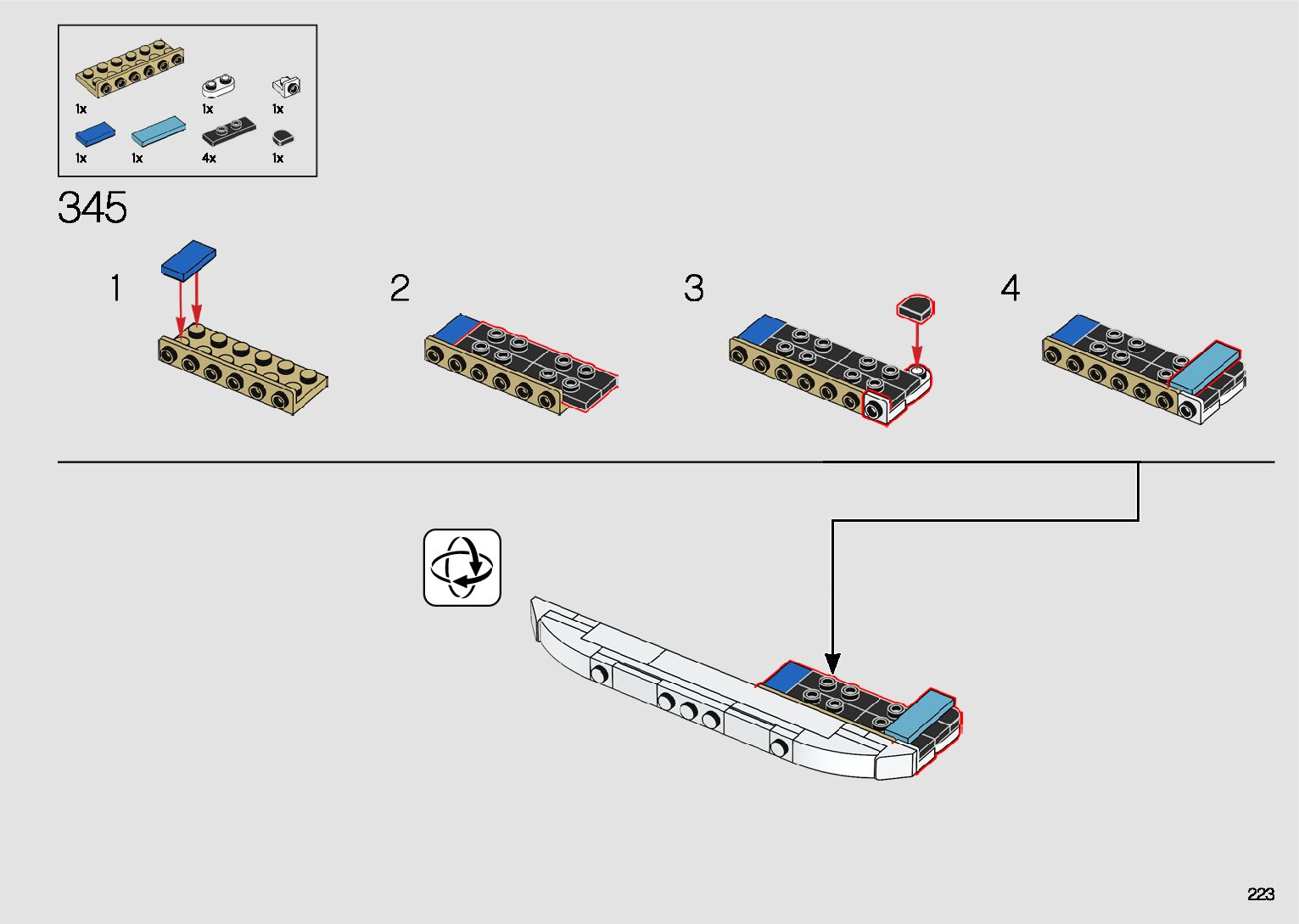 1x 1x 1x
1x 1x 4x 1x

345

1

2

3

4

223