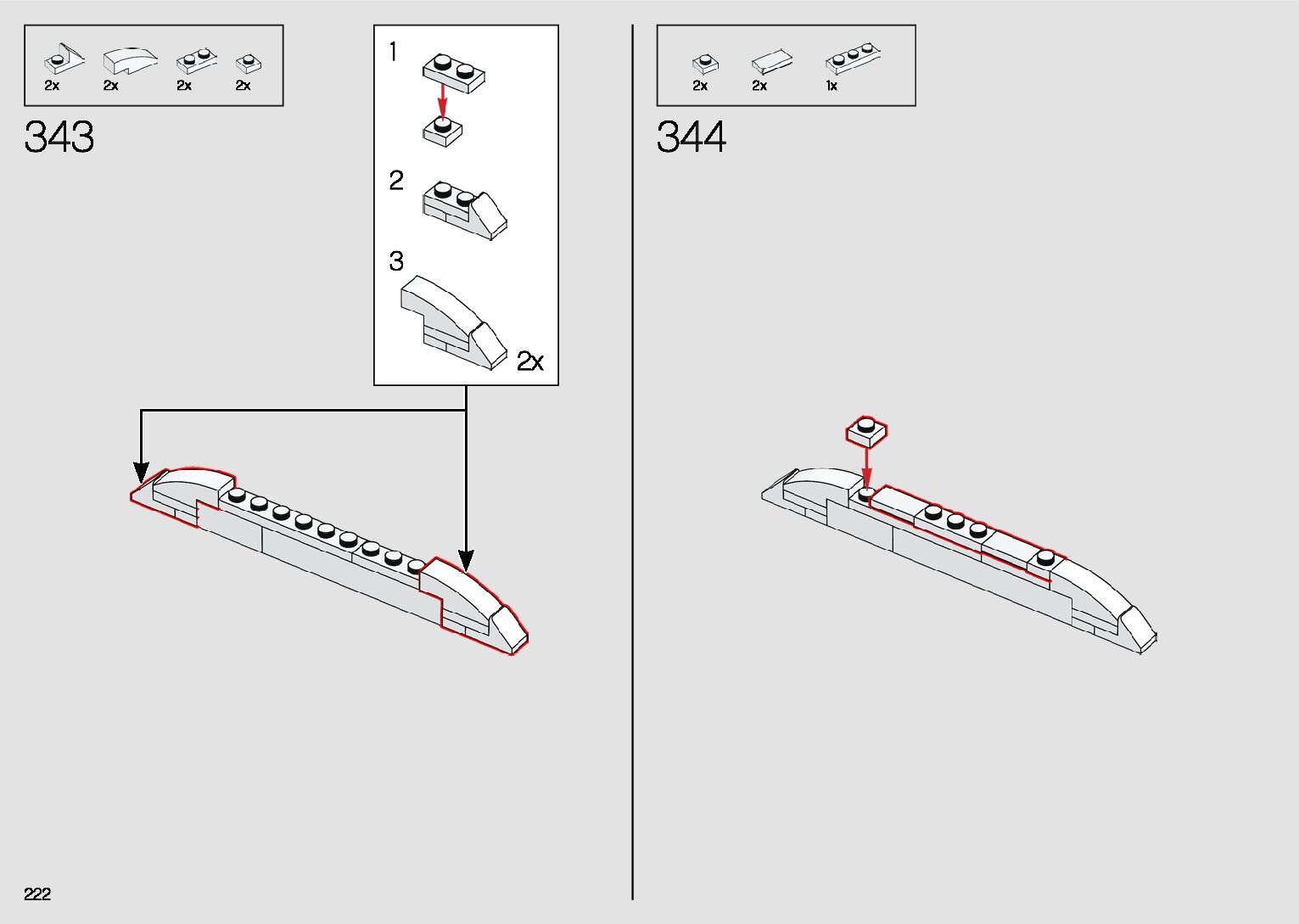 2x 2x 2x 2x

343

1

2

3

2x

2x 2x 1x

344

222