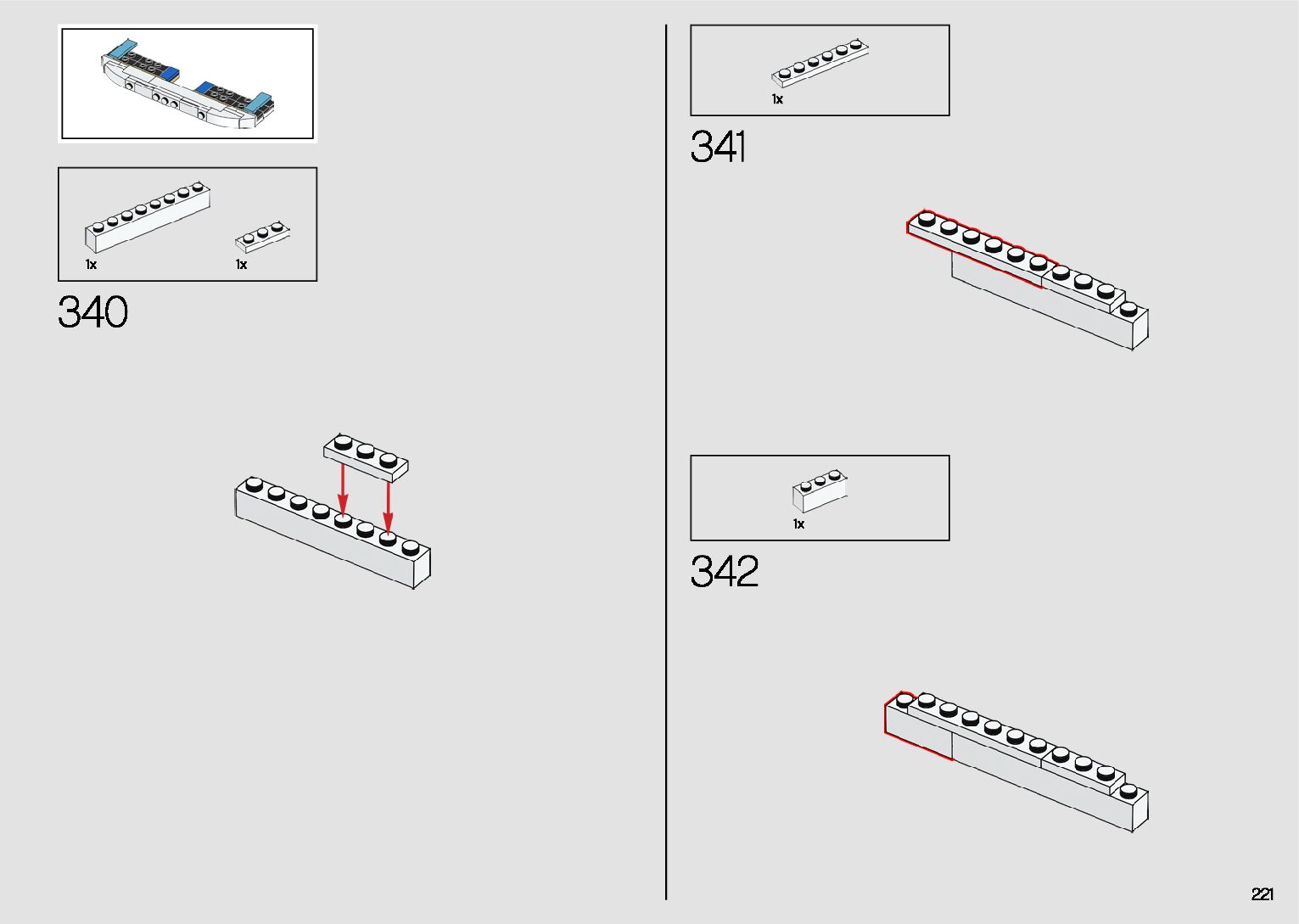 1x

1x

340

1x

341

1x

342

221