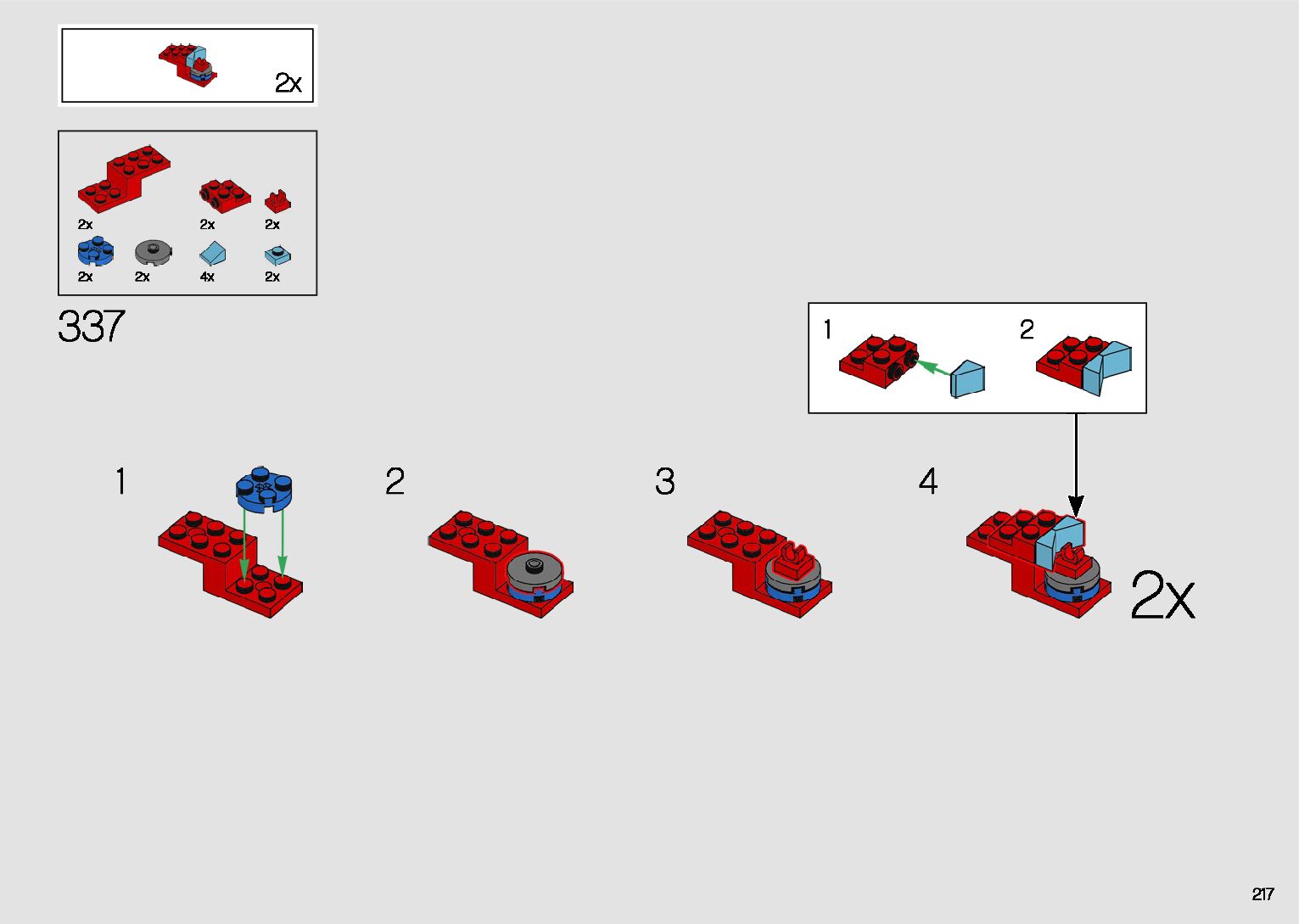 2x

2x 2x 2x
2x 2x 4x 2x

337

1 2

1 2 3 4

2x

217