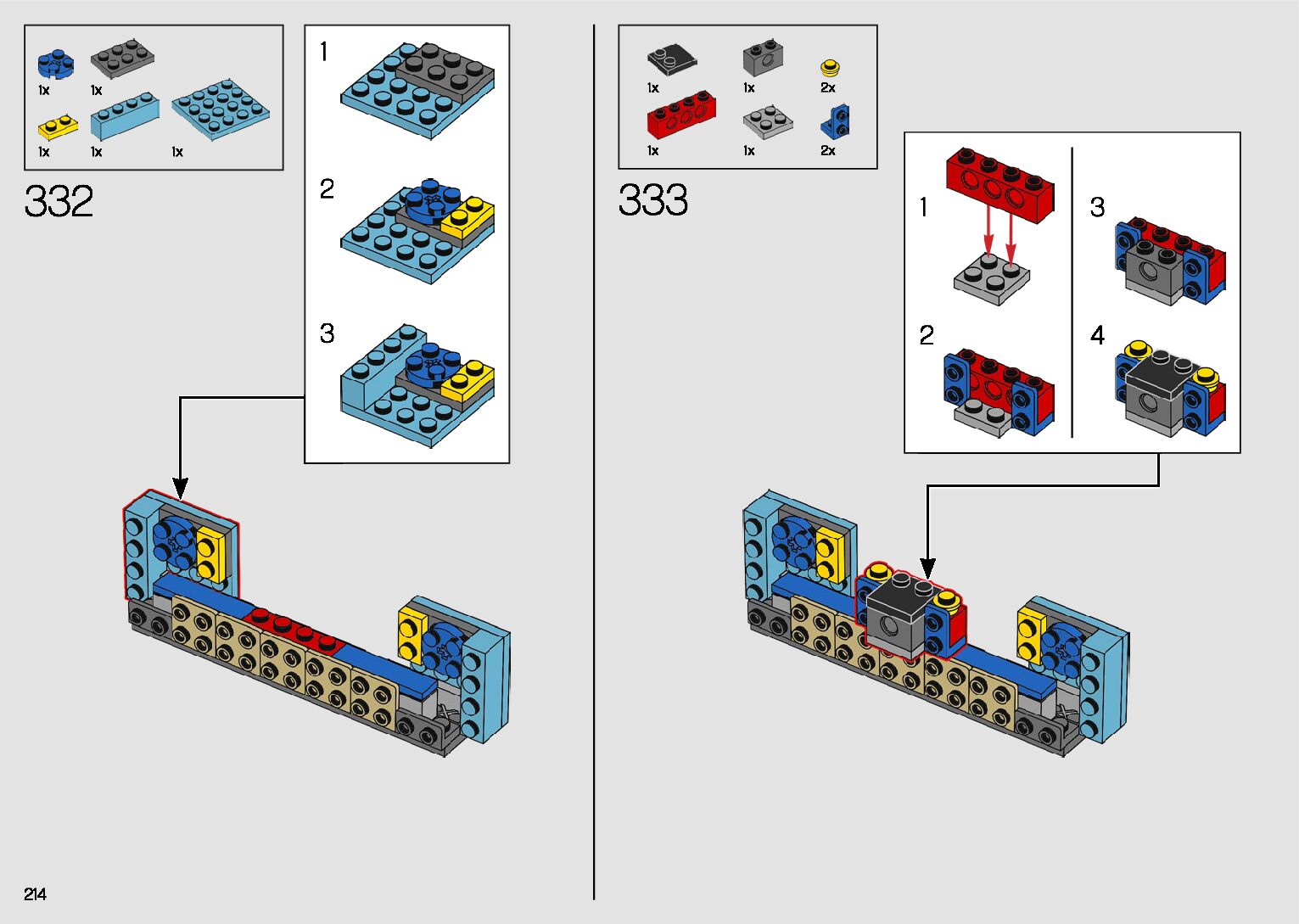 1x
1x
1x
1x
1x

332

1
2
3

1x
1x
2x
1x
1x
2x

333

1
2
3
4

214