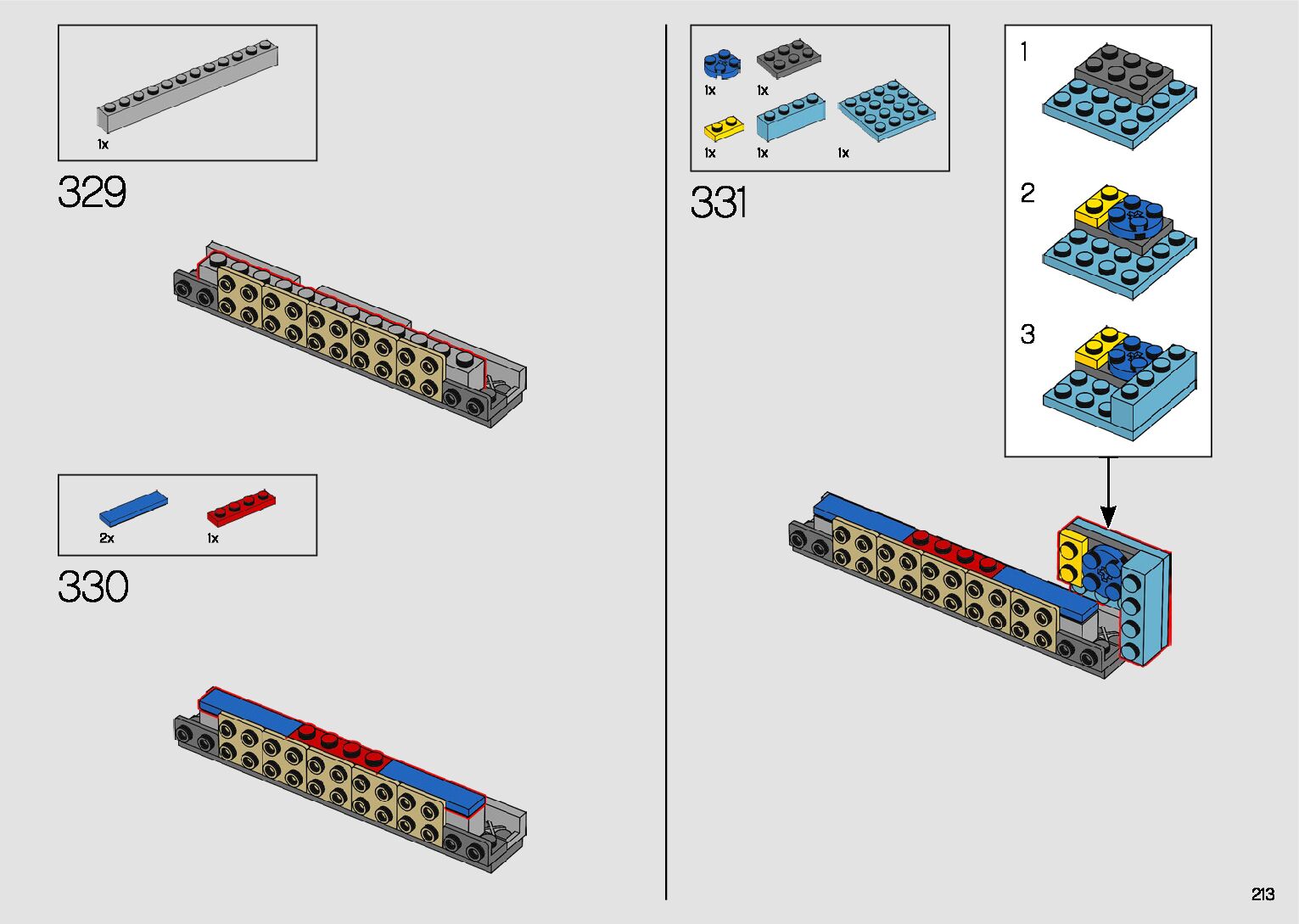 1x

329

2x

1x

330

1x

1x

1x

1x

1x

331

1

2

3

213