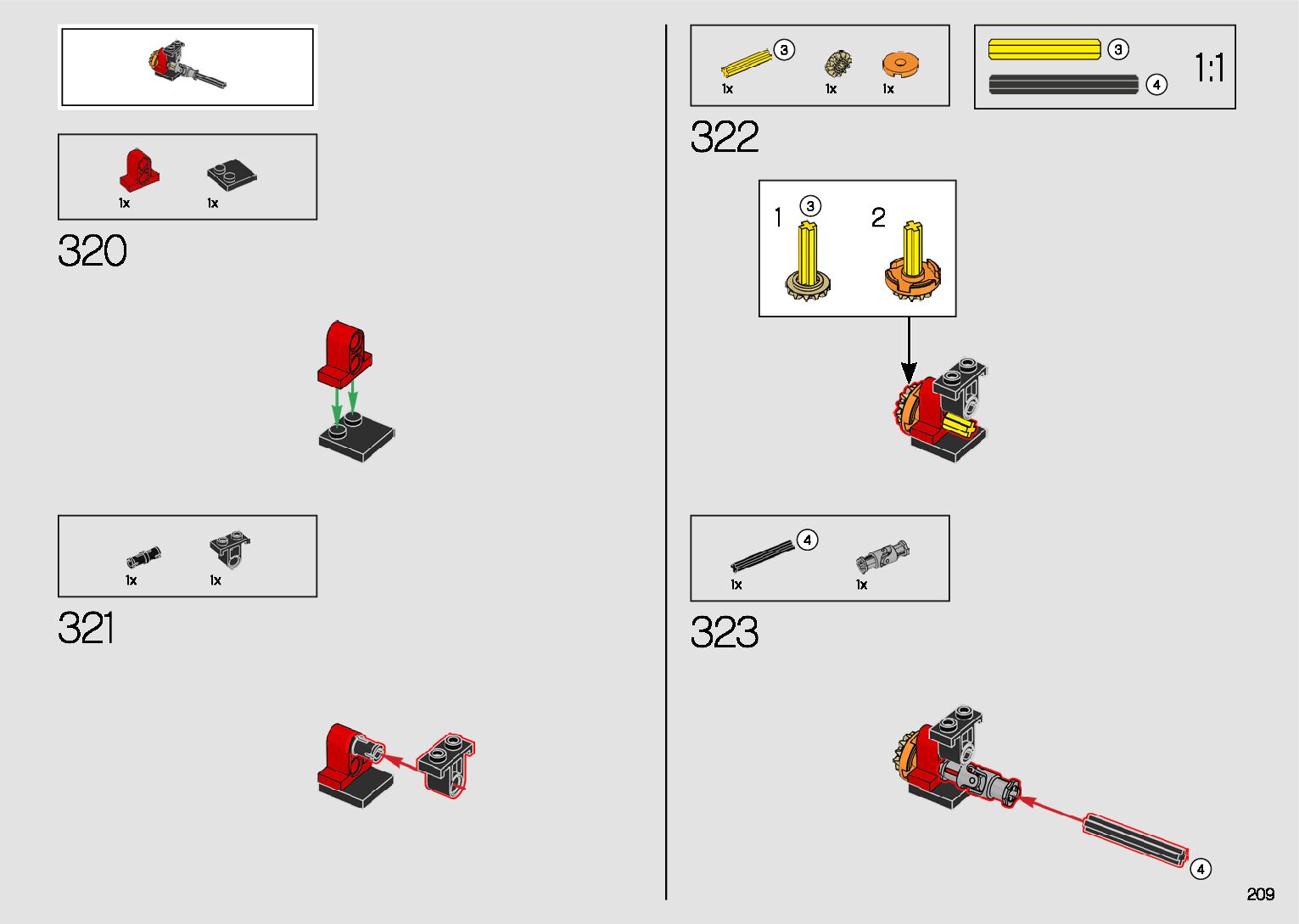 1x 1x

320

1x 1x

321

3
1x 1x 1x

3
4
1:1

322

1 3
2

4
1x 1x

323

4

209