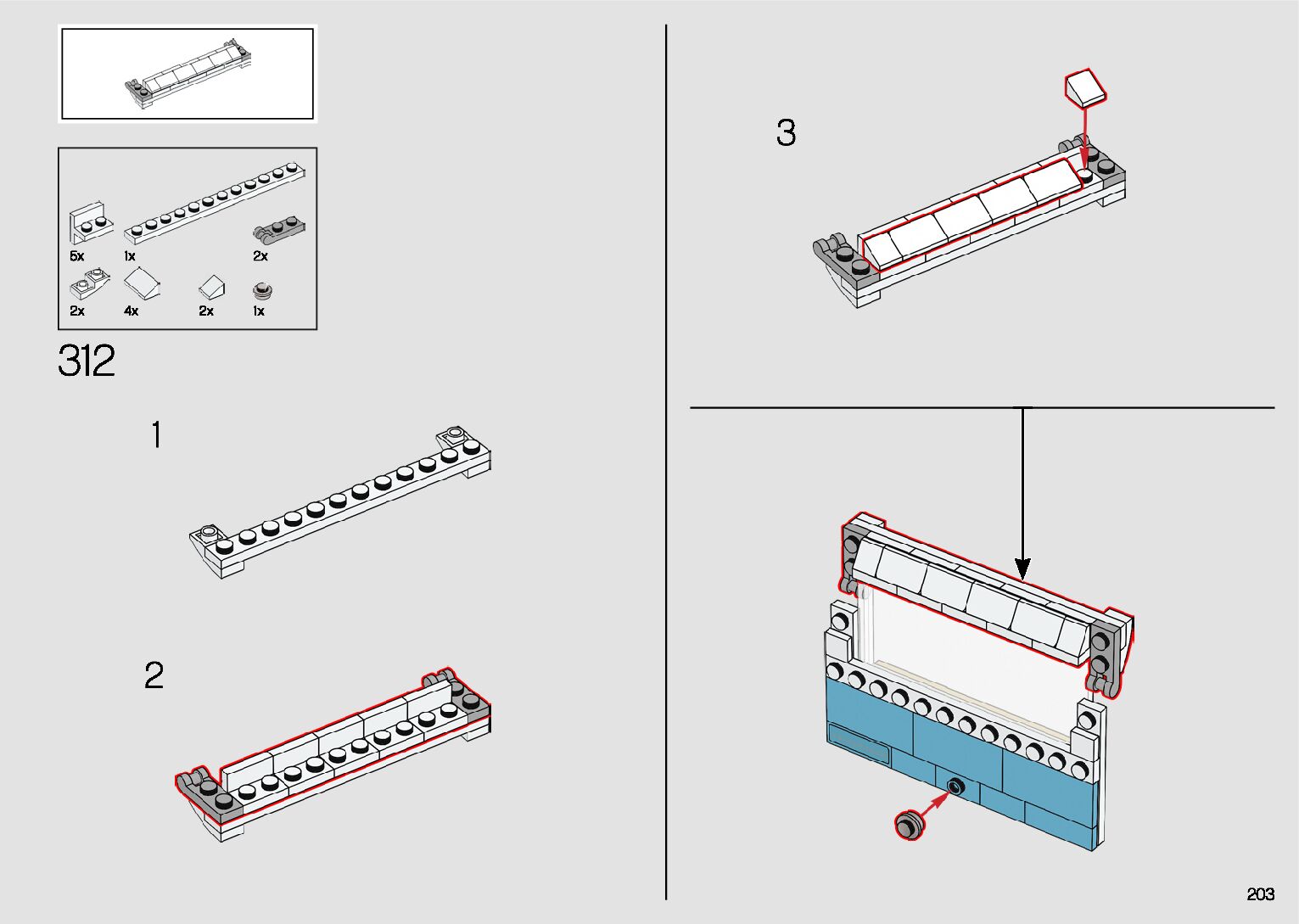 5x
1x
2x
2x
4x
2x
1x

312

1

2

3

203