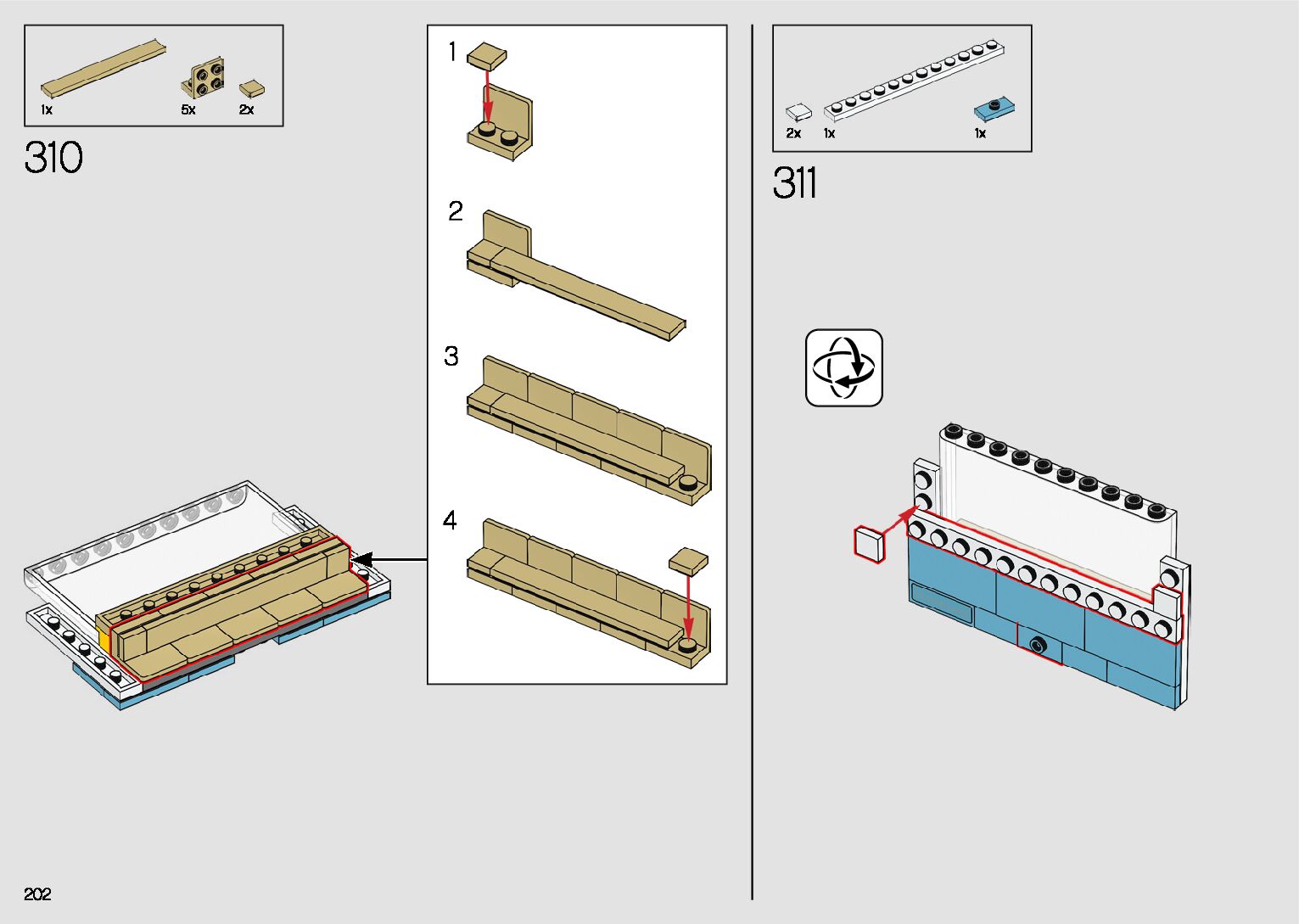 1x 5x 2x

310

1

2

3

4

2x 1x 1x

311

202