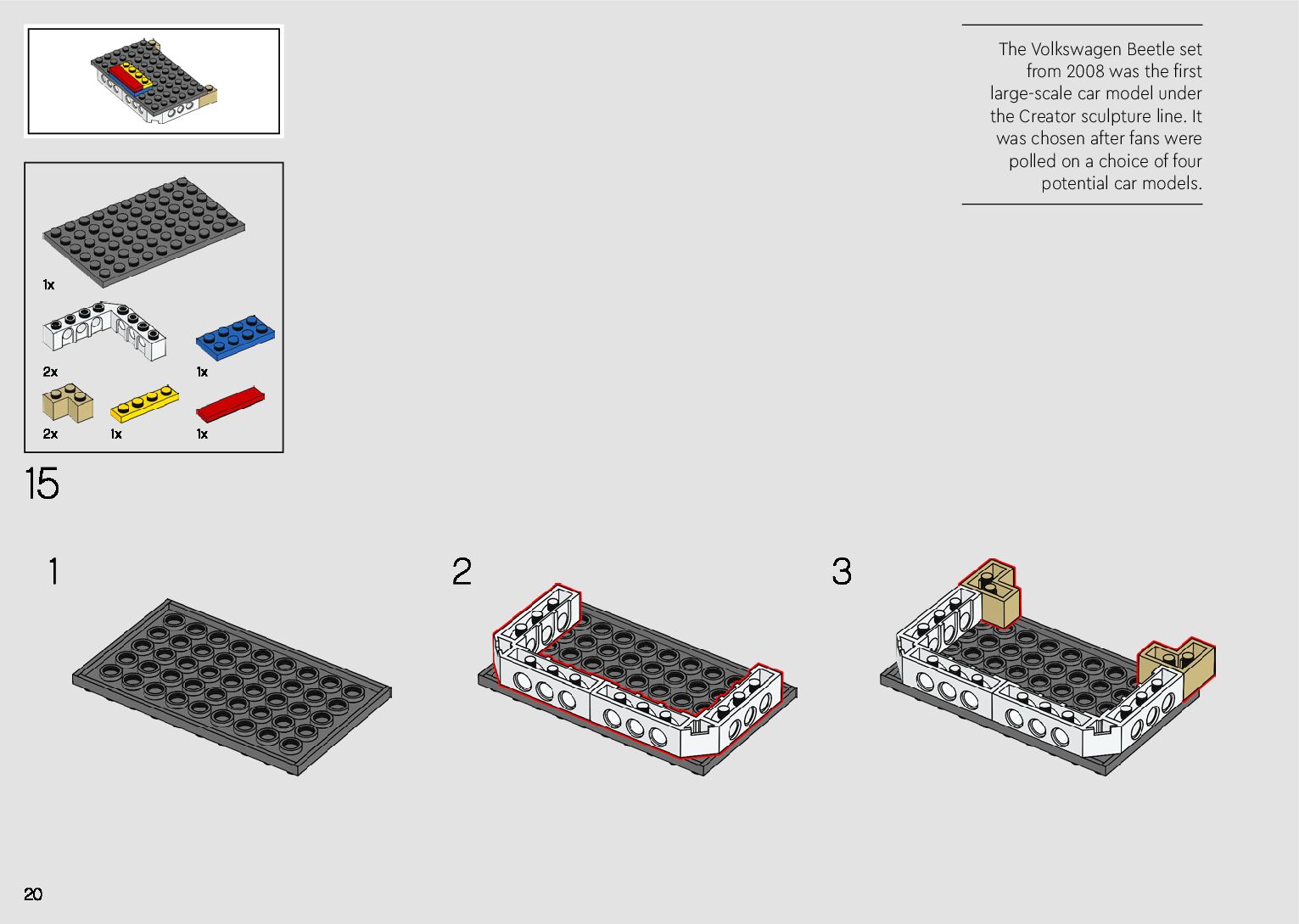 The Volkswagen Beetle set from 2008 was the first large-scale car model under the Creator sculpture line. It was chosen after fans were polled on a choice of four potential car models.

1x

2x

1x

2x

1x

1x

15

1

2

3

20