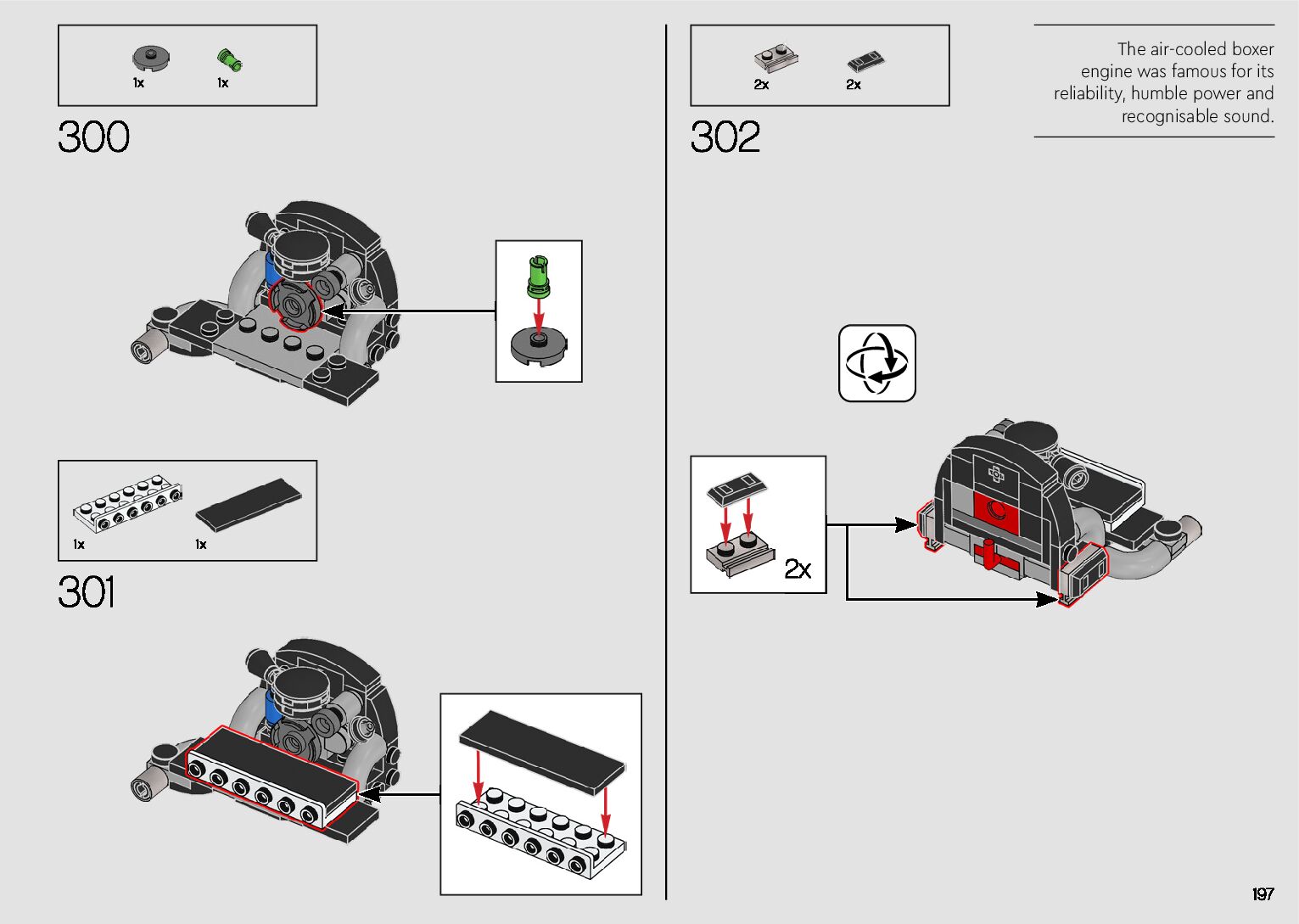 1x 1x

300

1x 1x

301

2x 2x

302

The air-cooled boxer engine was famous for its reliability, humble power and recognisable sound.

2x

197