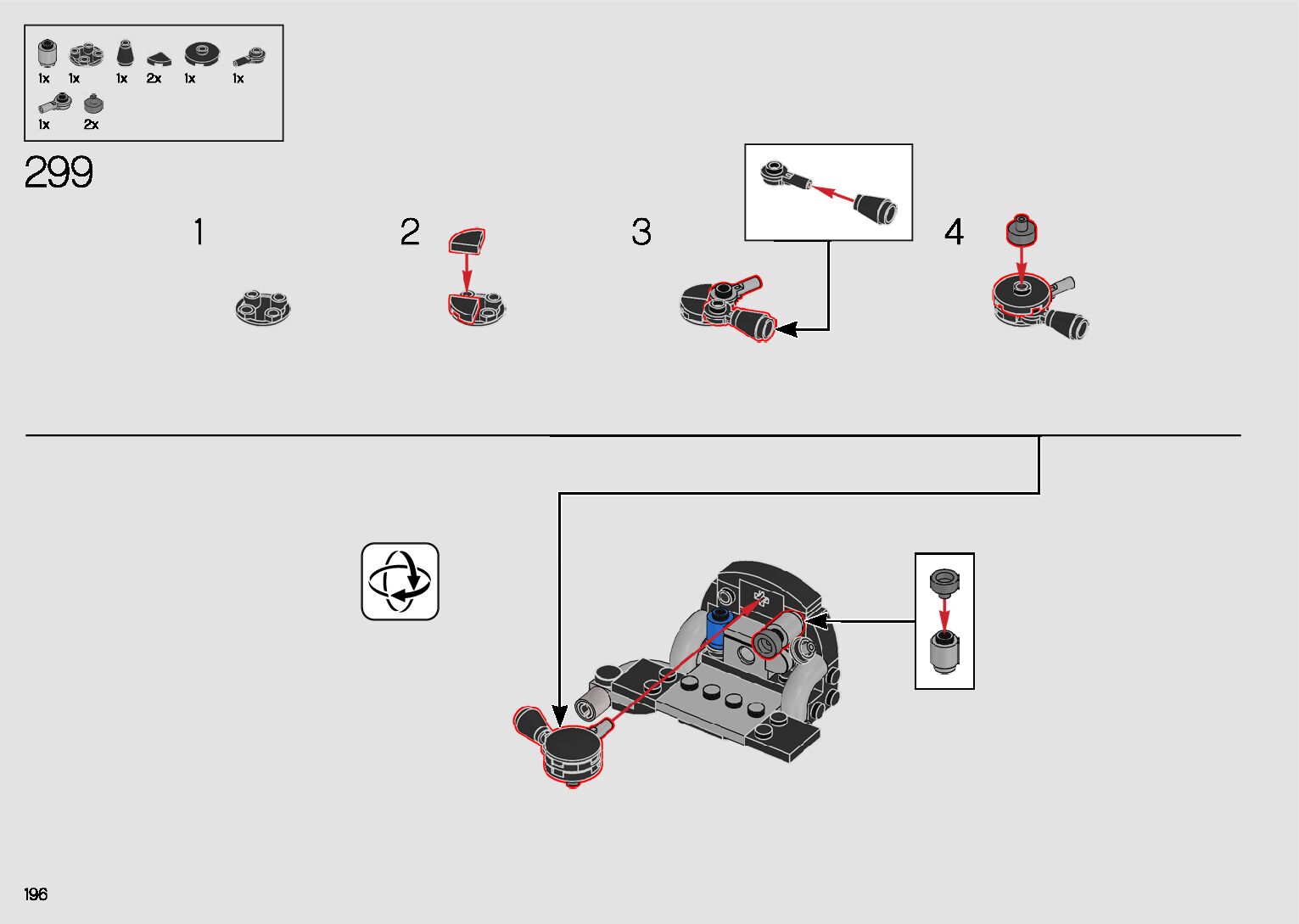 1x 1x 1x 2x 1x 1x
1x 2x

299

1

2

3

4

196