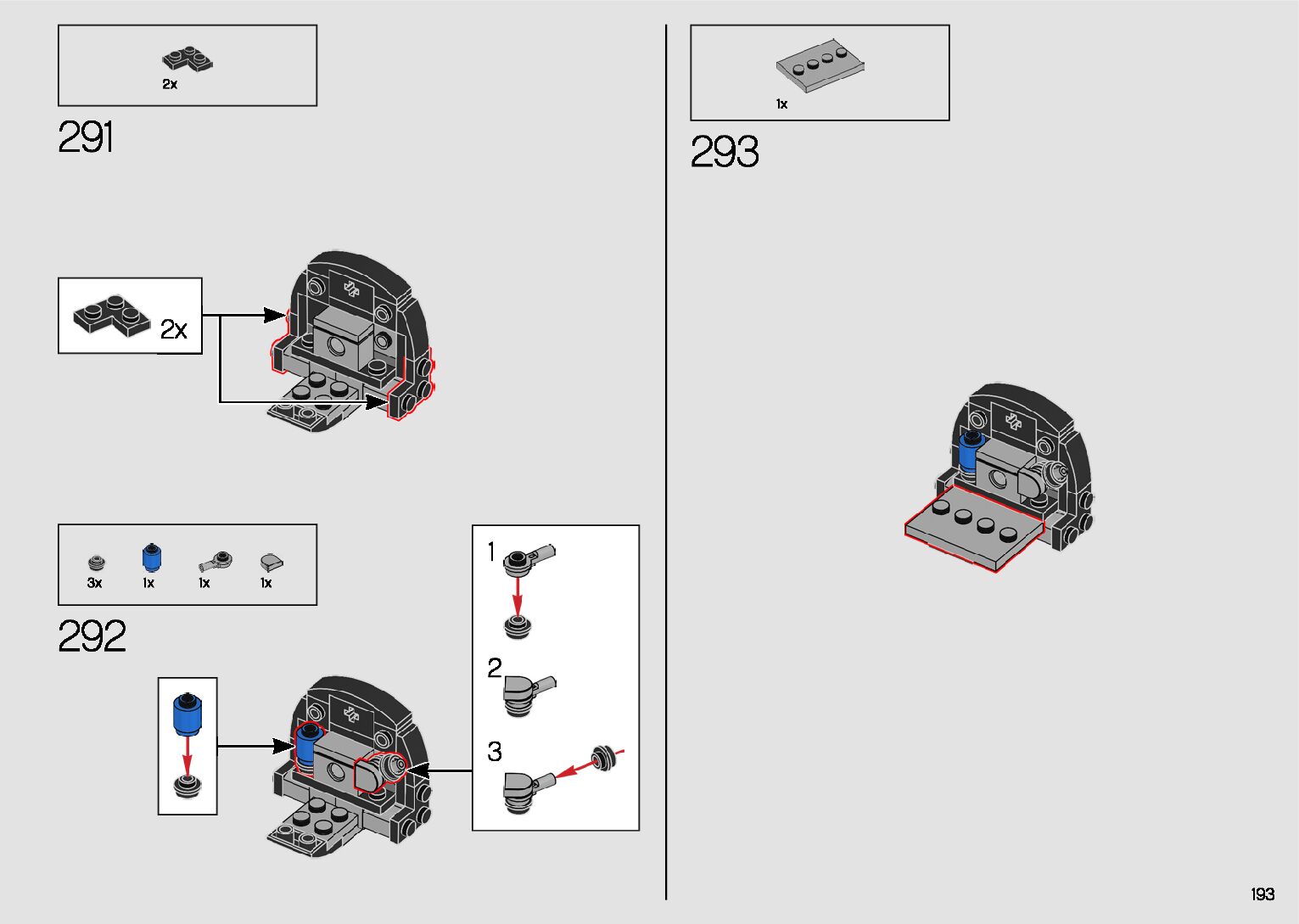 2x

291

2x

3x 1x 1x 1x

292

1

2

3

1x

293

193