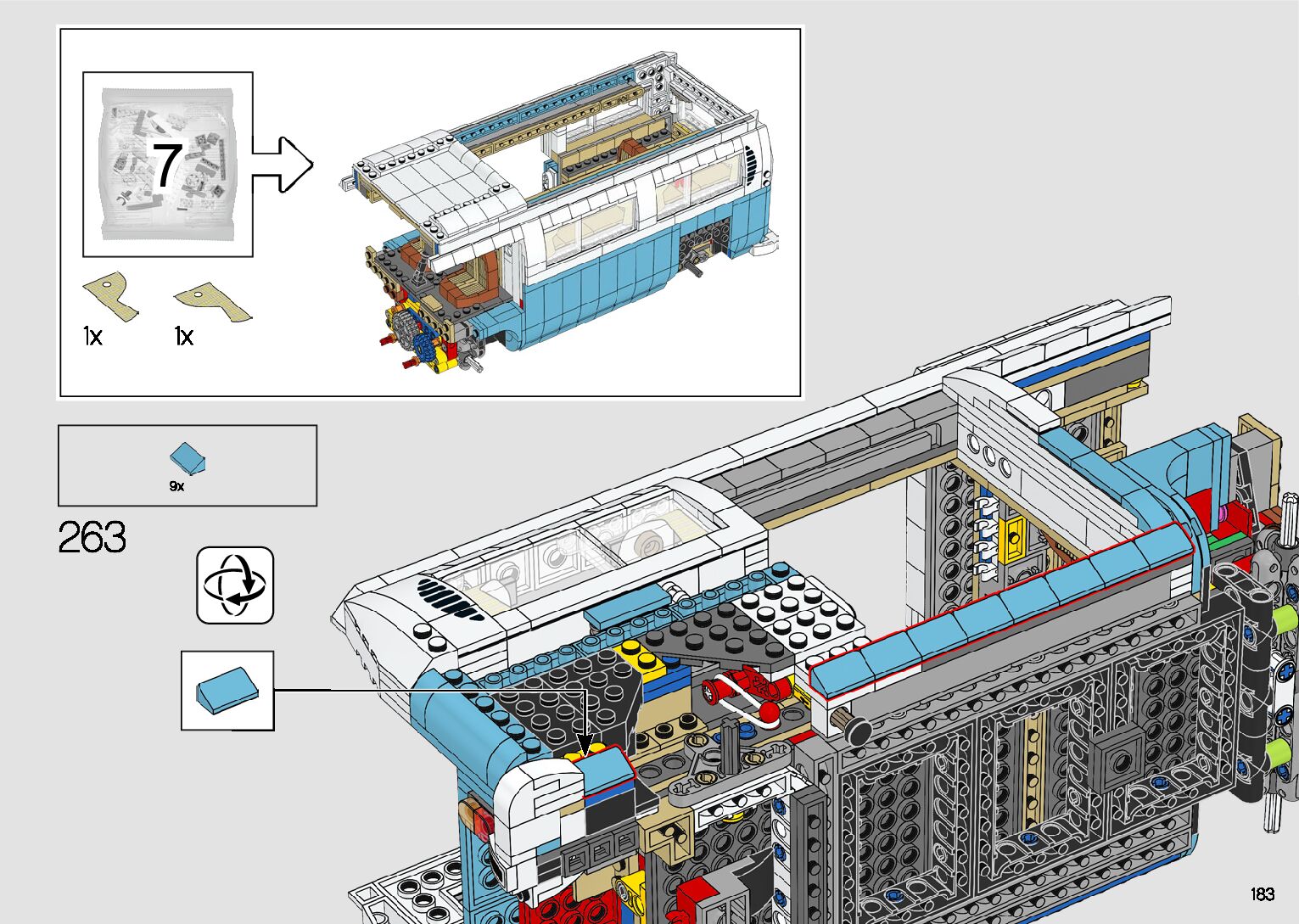 7

1x

1x

9x

263

183