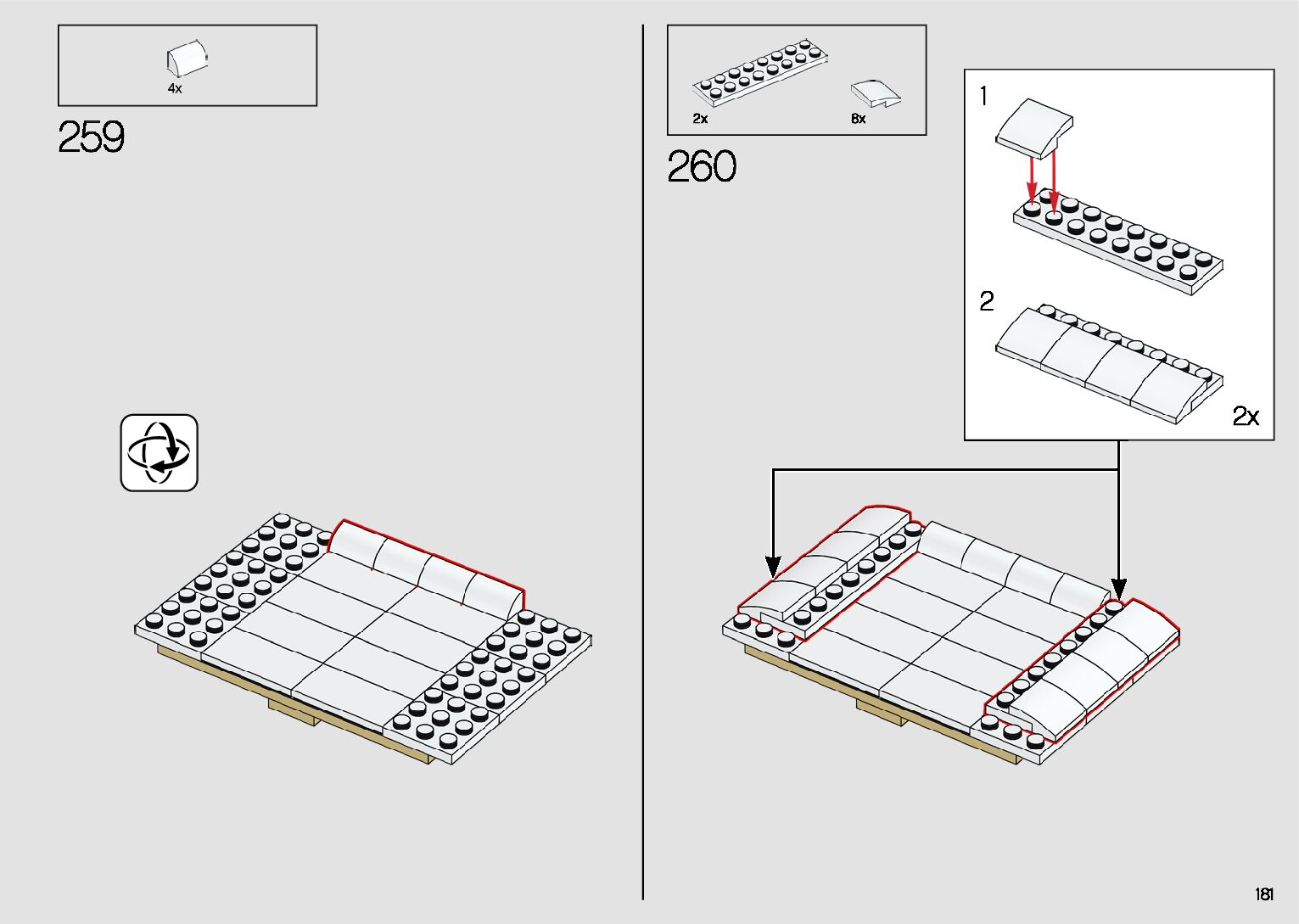 4x

259

2x

8x

260

1

2

2x

181