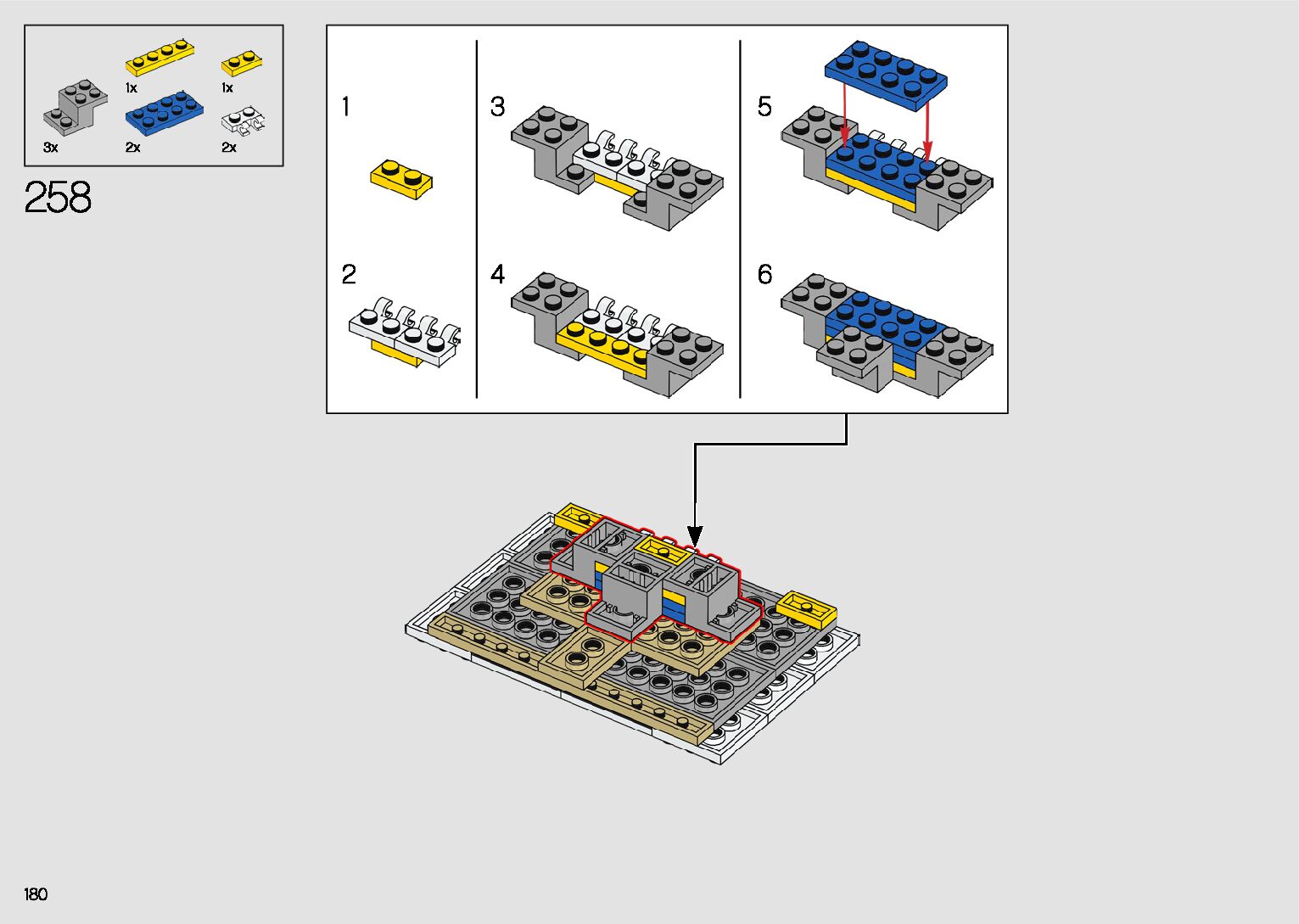 1x

1x

3x

2x

2x

258

1

2

3

4

5

6

180