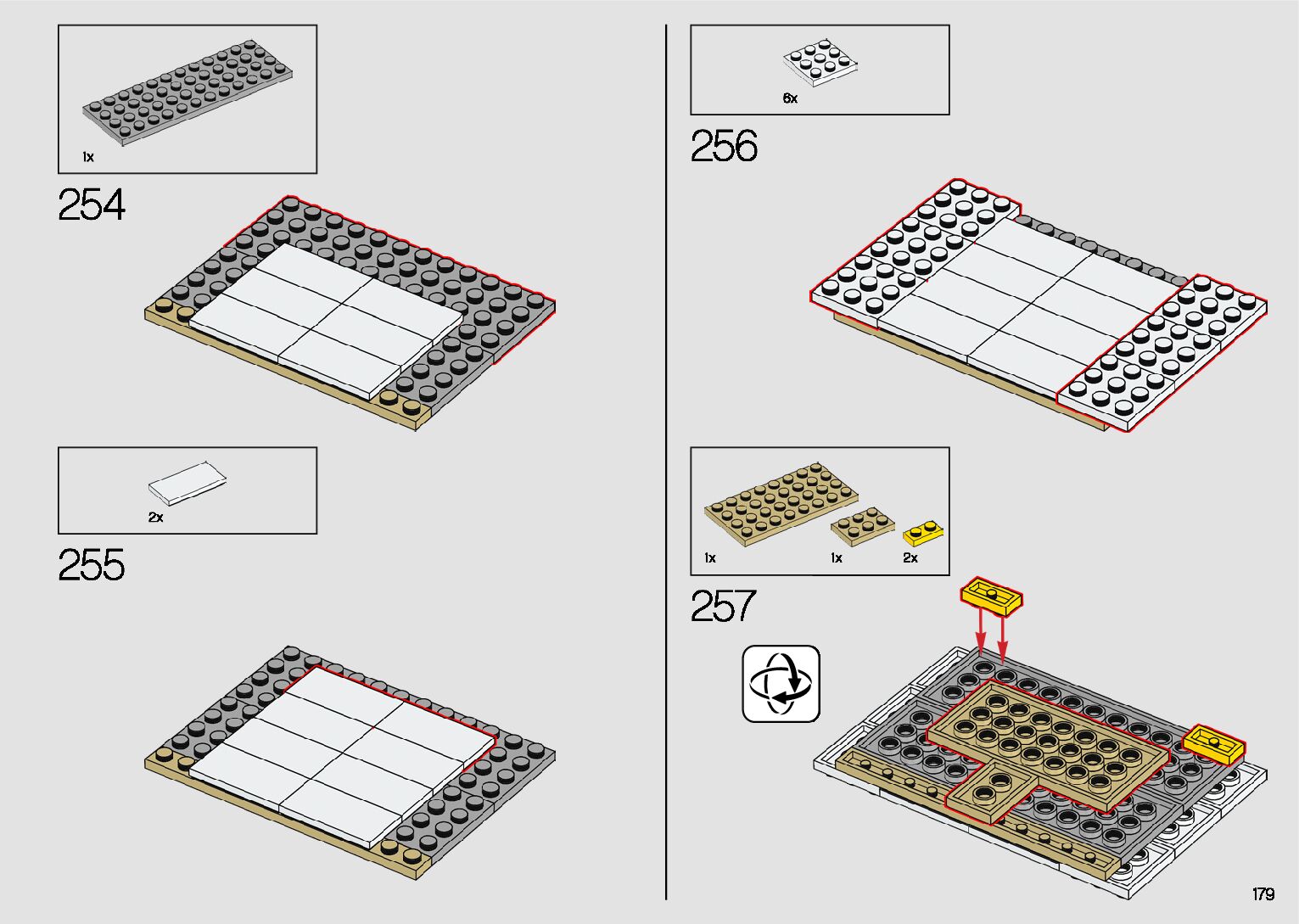 1x

254

2x

255

6x

256

1x

1x

2x

257

179