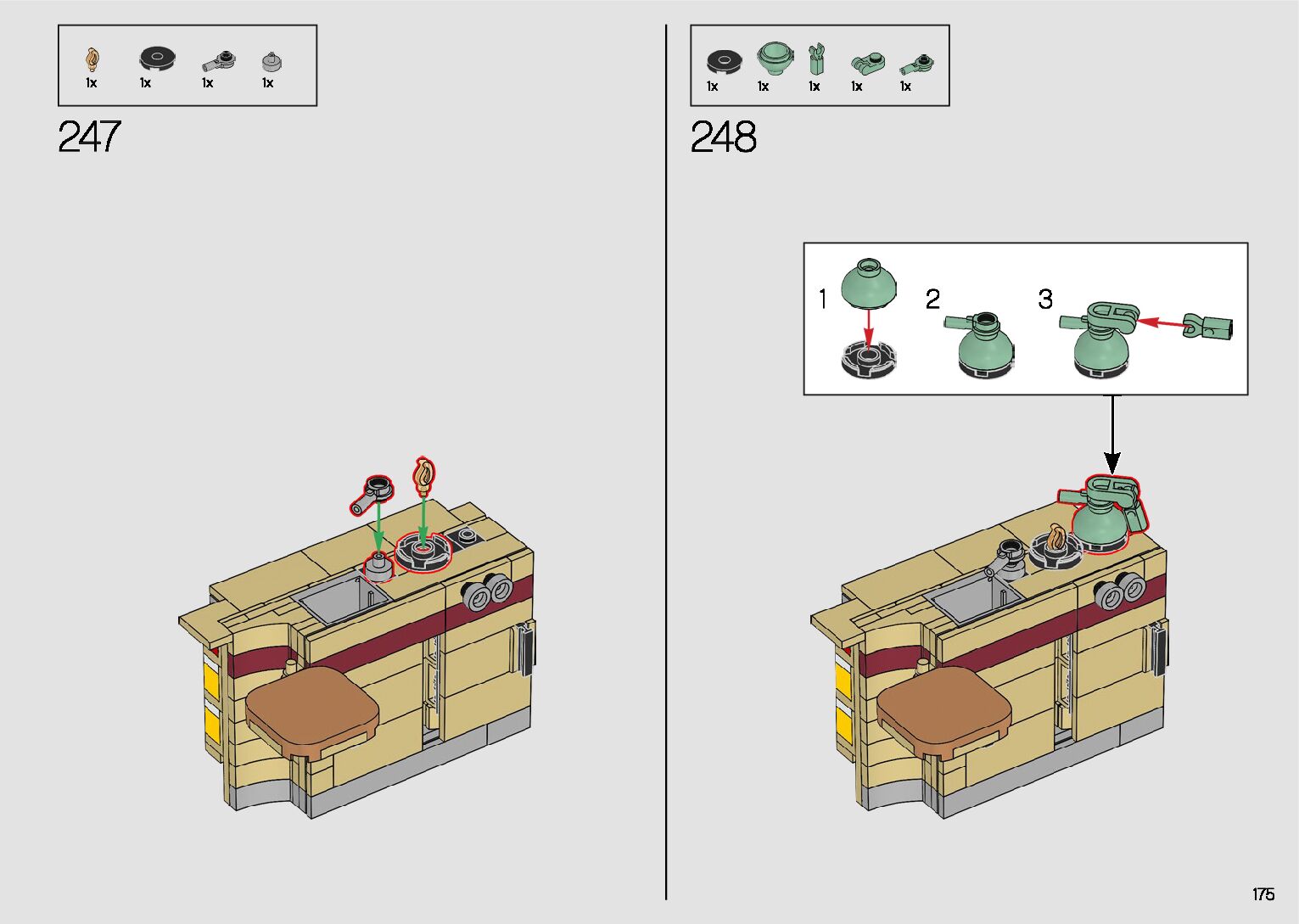 1x 1x 1x 1x

247

1x 1x 1x 1x 1x

248

1 2 3

175