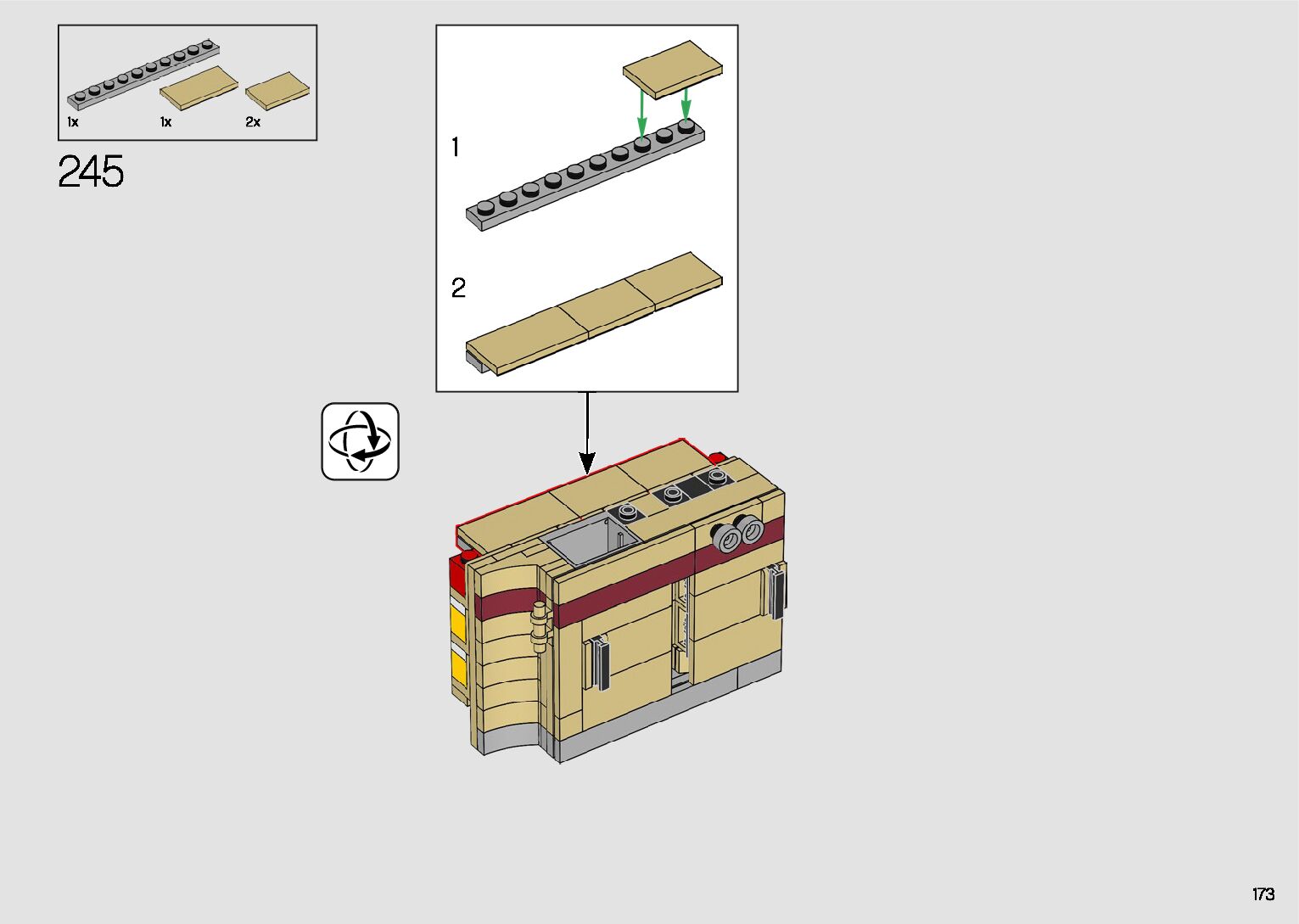 1x
1x
2x

245

1

2

173