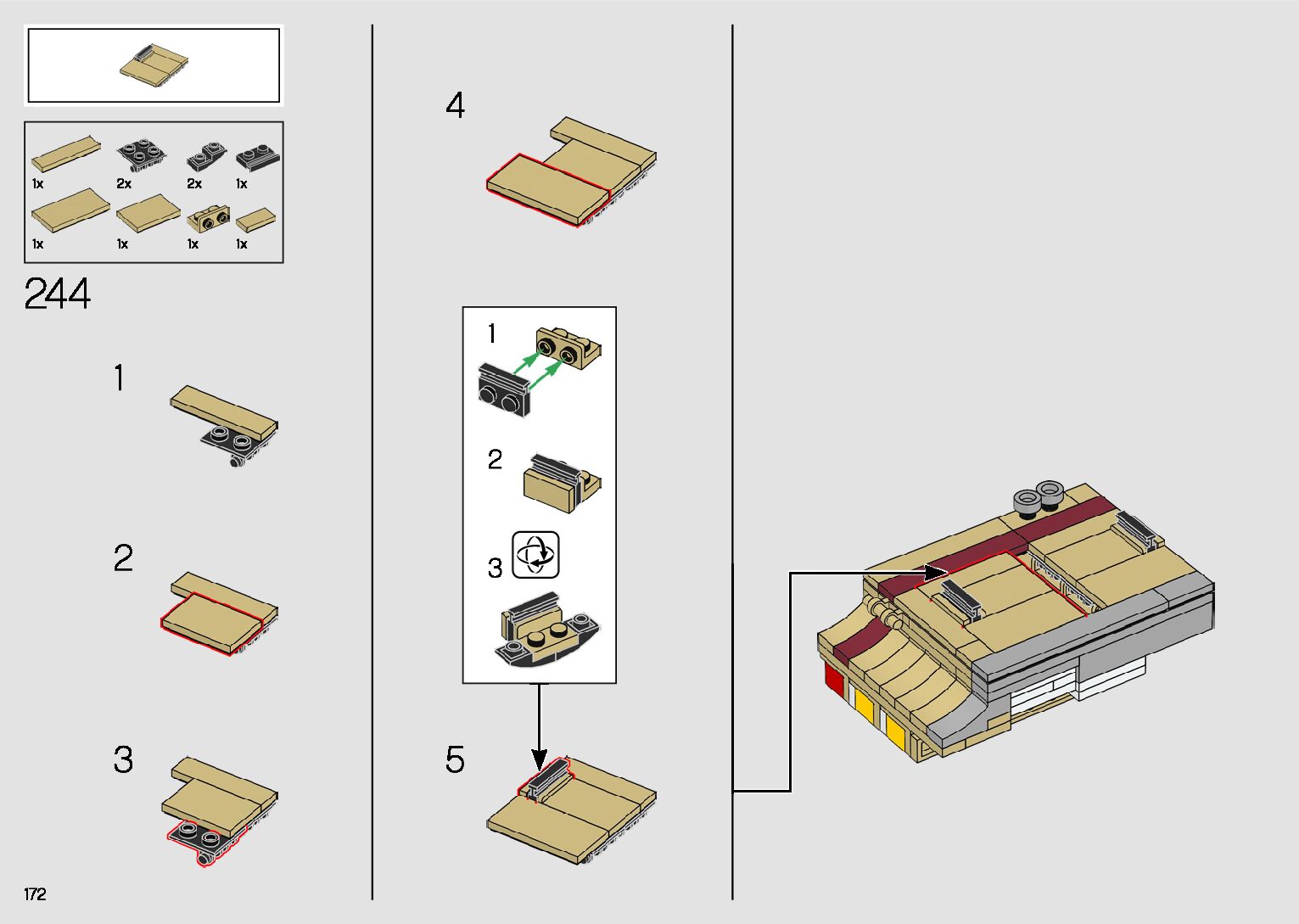 1x 2x 2x 1x

1x 1x 1x 1x

244

1

2

3

4

1

2

3

5

172