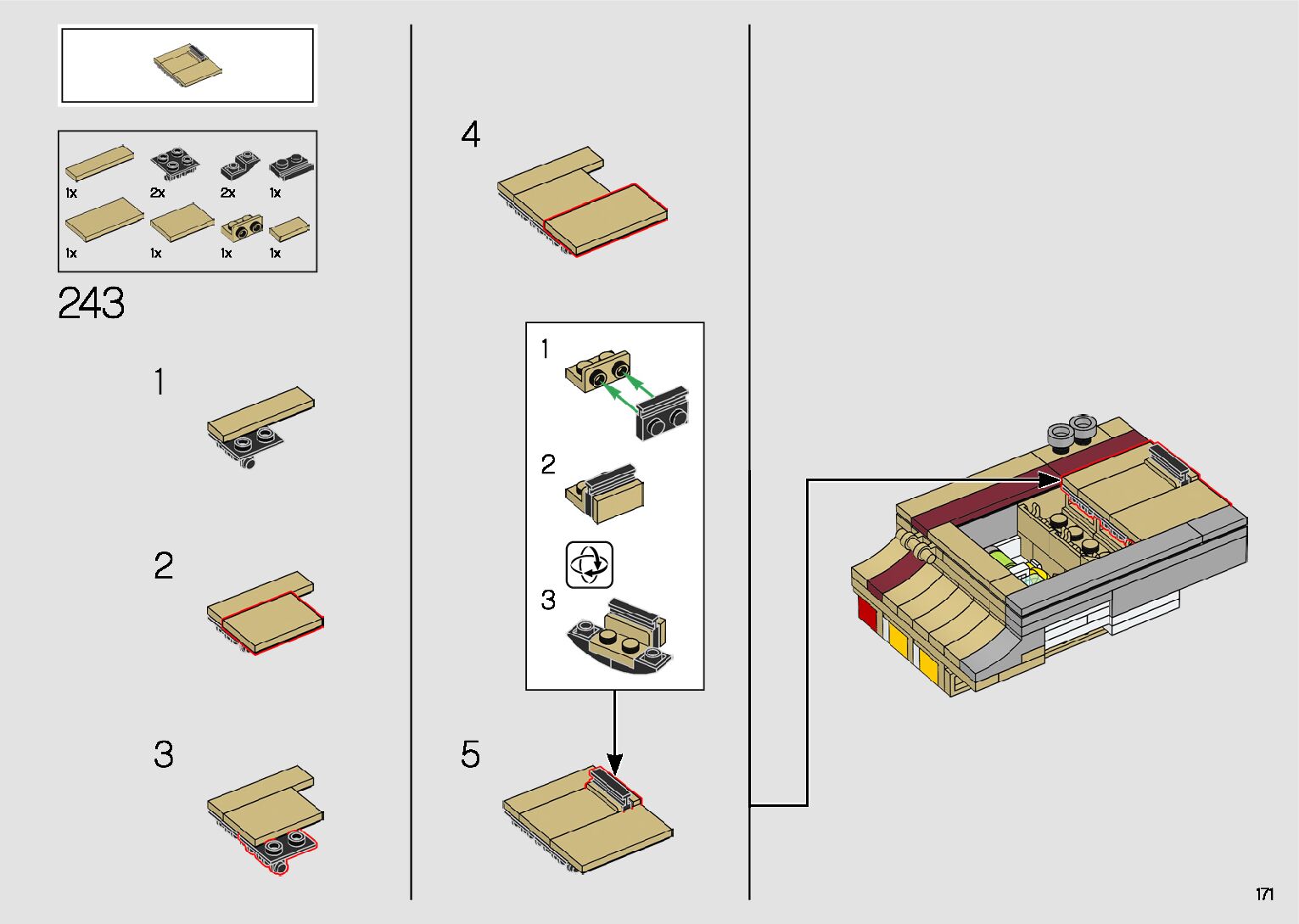 1x 2x 2x 1x

1x 1x 1x 1x

243

1

2

3

4

1

2

3

5

171