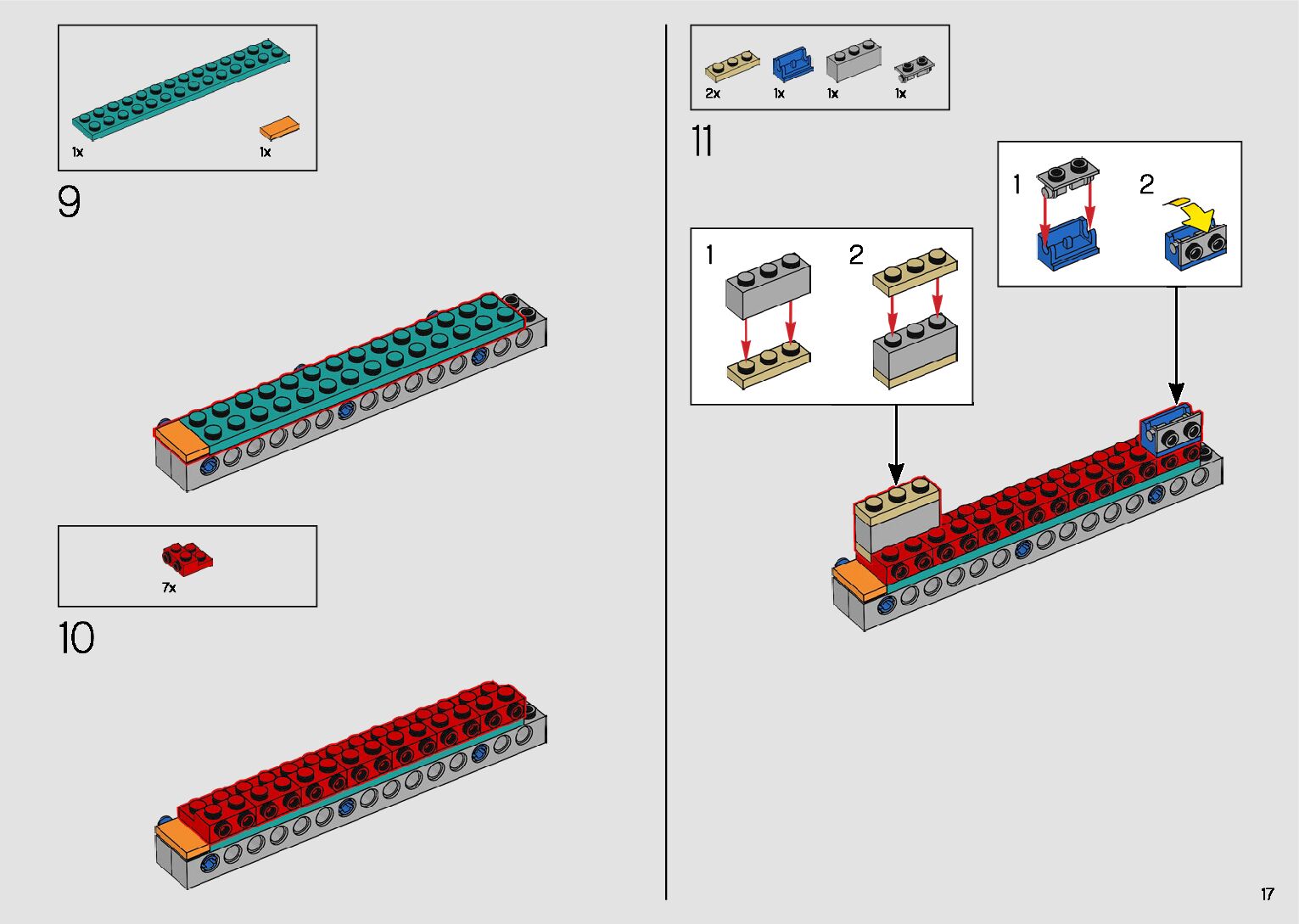 1x

1x

9

7x

10

2x

1x

1x

1x

11

1

2

1

2

17