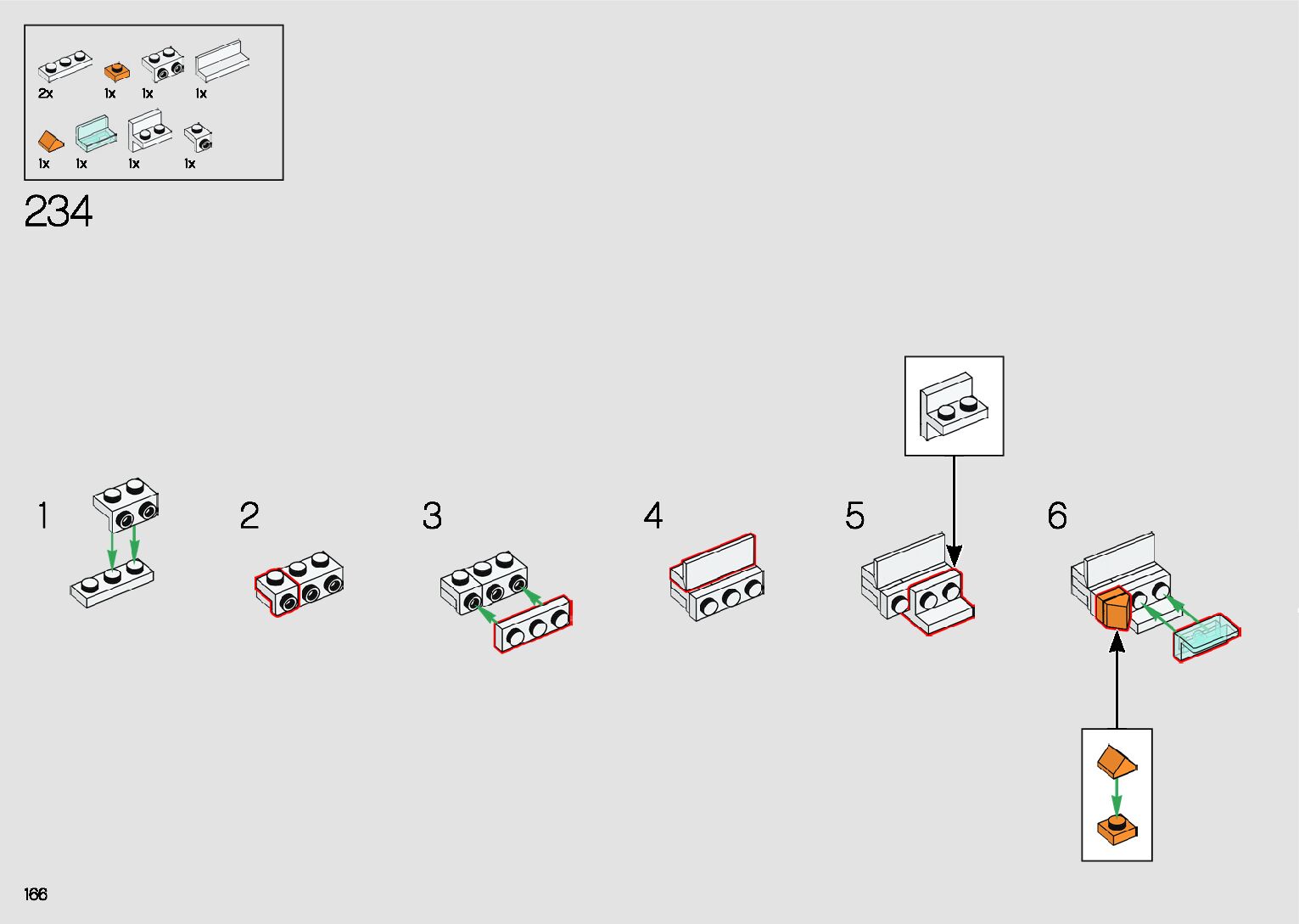 2x 1x 1x 1x

1x 1x 1x 1x

234

1

2

3

4

5

6

166