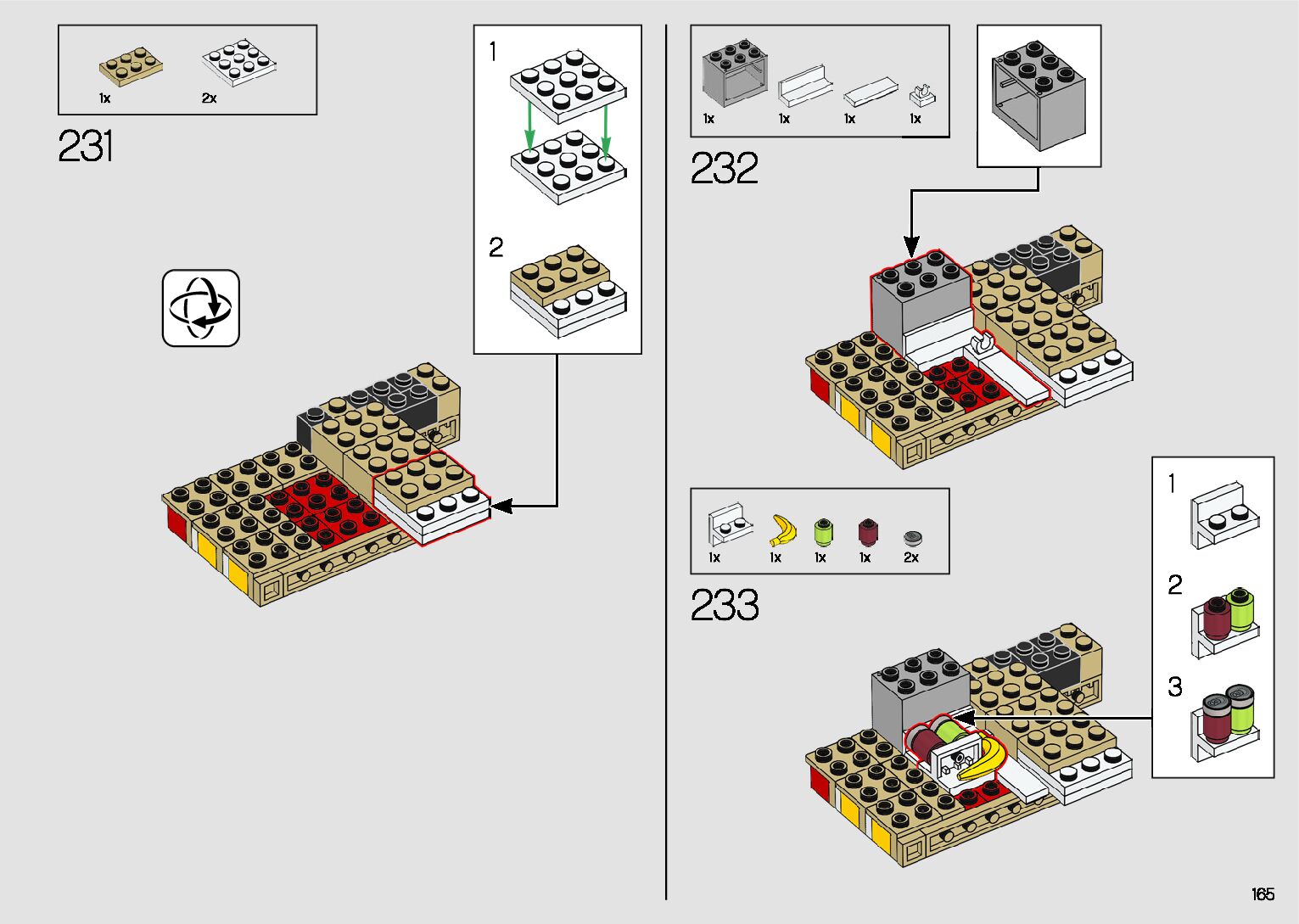 1x 2x

231

1

2

1x 1x 1x 1x

232

1x 1x 1x 1x 2x

233

1

2

3

165