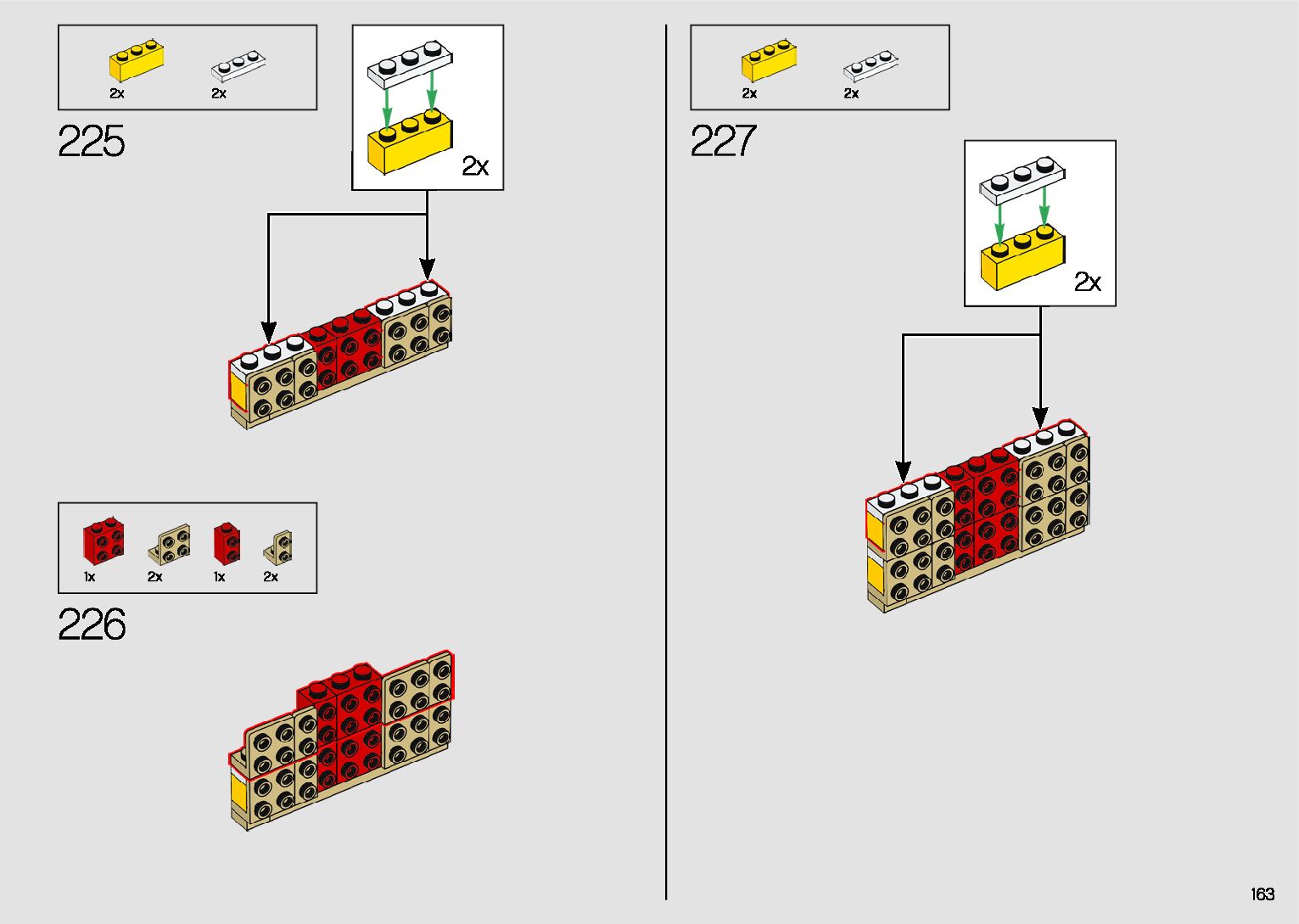 2x 2x

225

2x

1x 2x 1x 2x

226

2x 2x

227

2x

163