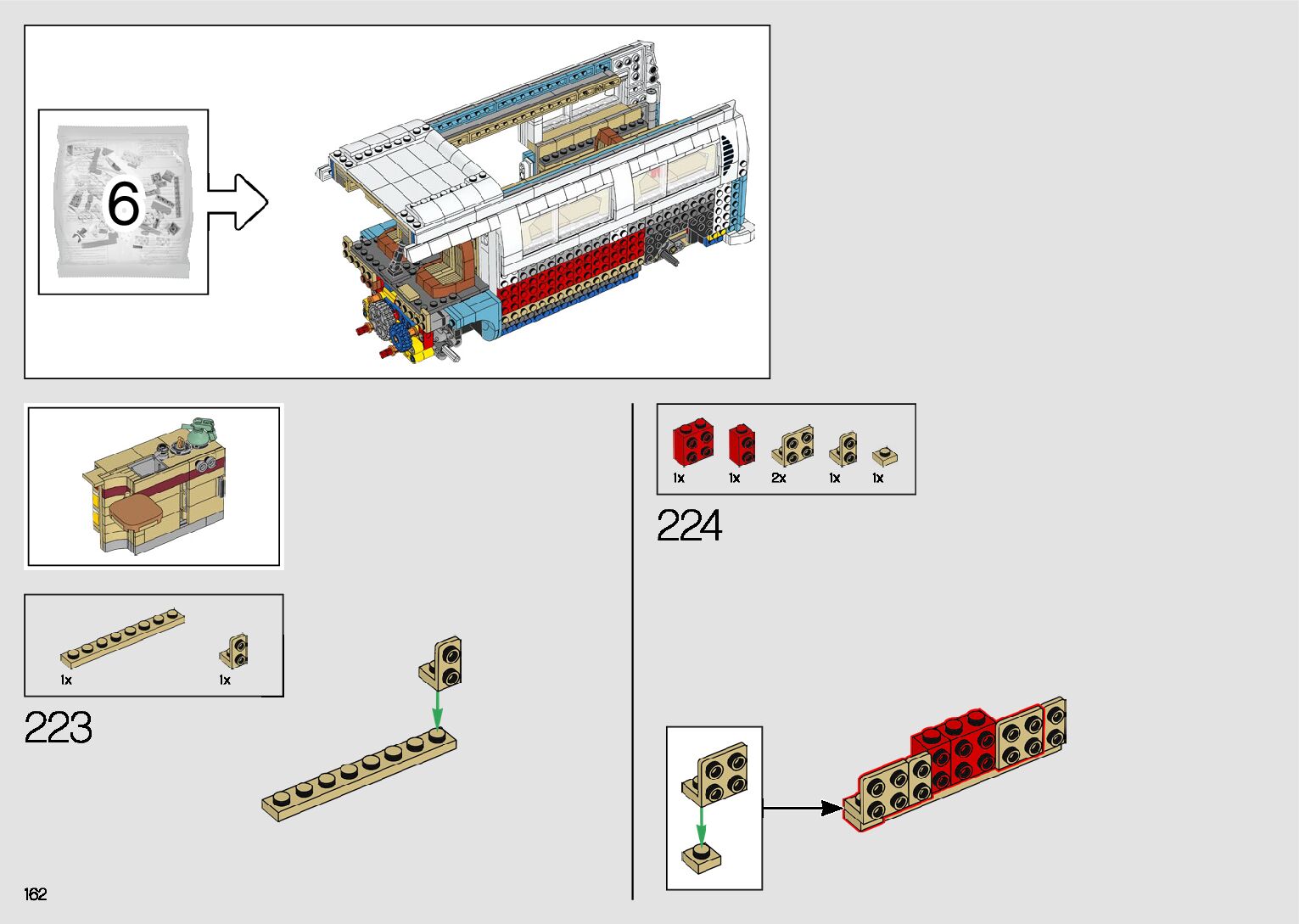 6

1x 1x

223

1x 1x 2x 1x 1x

224

162