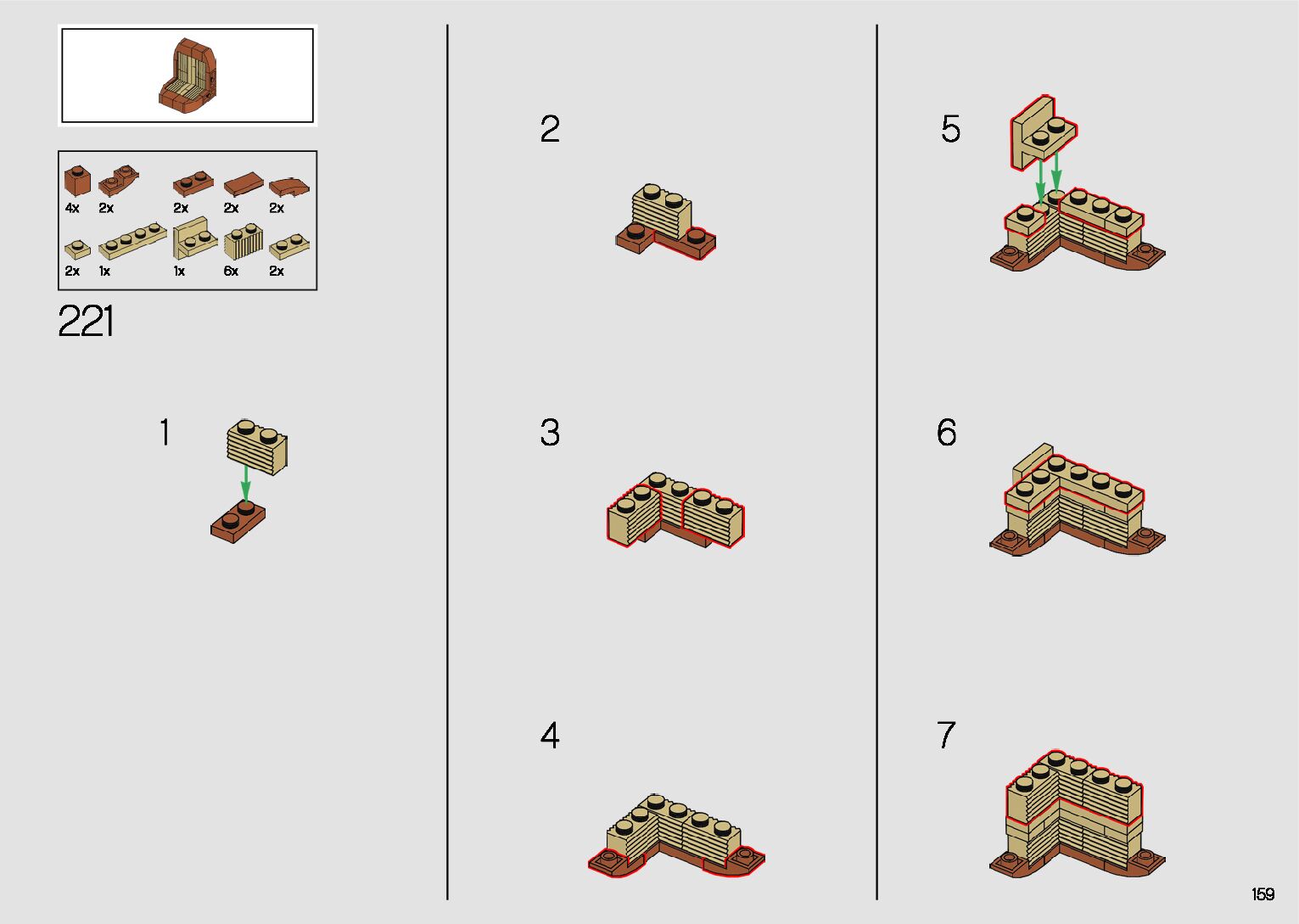 4x 2x 2x 2x 2x

2x 1x 1x 6x 2x

221

1

2

3

4

5

6

7

159