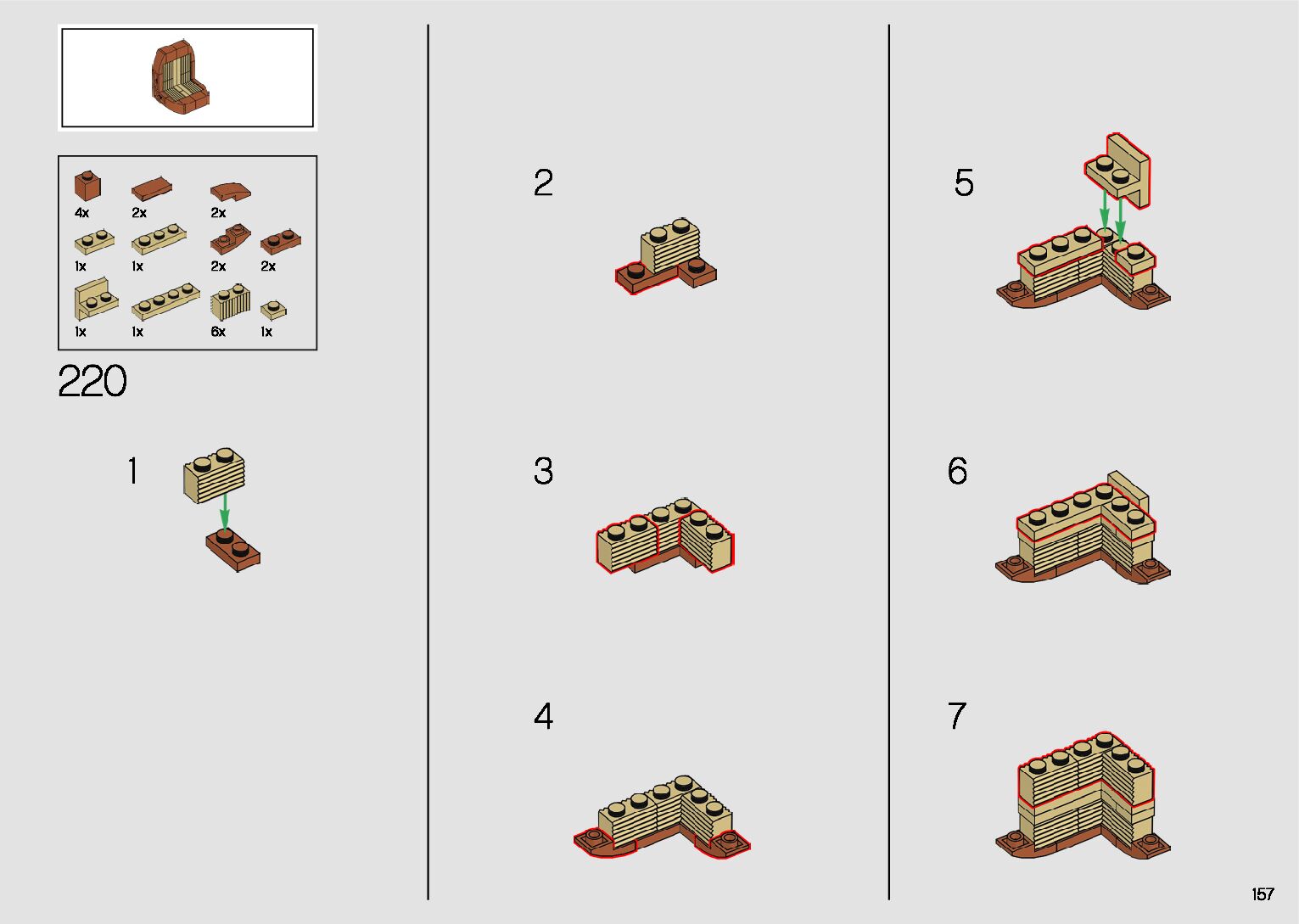 4x
2x
2x
1x
1x
2x
2x
1x
1x
6x
1x

220

1

2

3

4

5

6

7

157