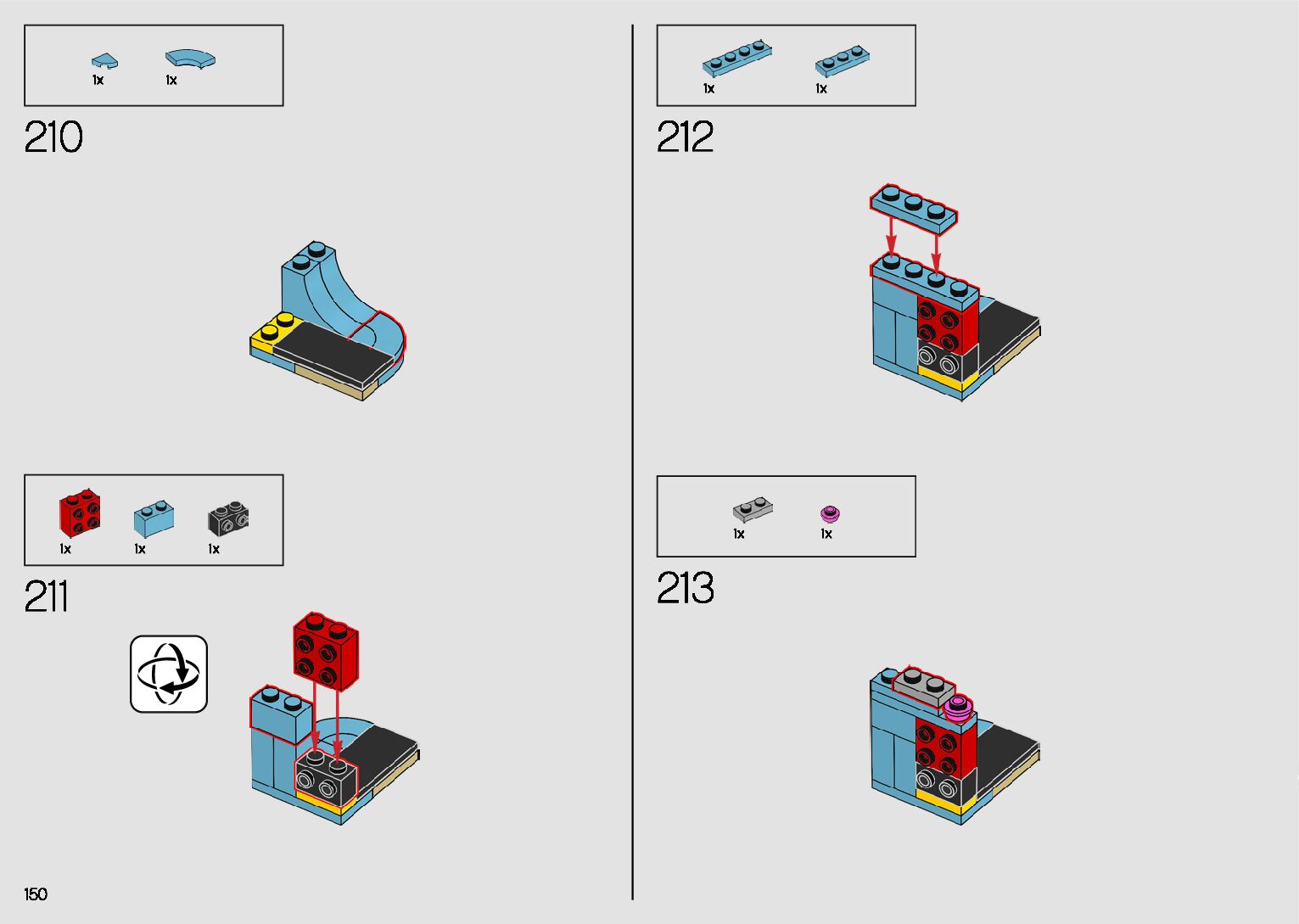 1x 1x

210

1x 1x 1x

211

150

1x 1x

212

1x 1x

213