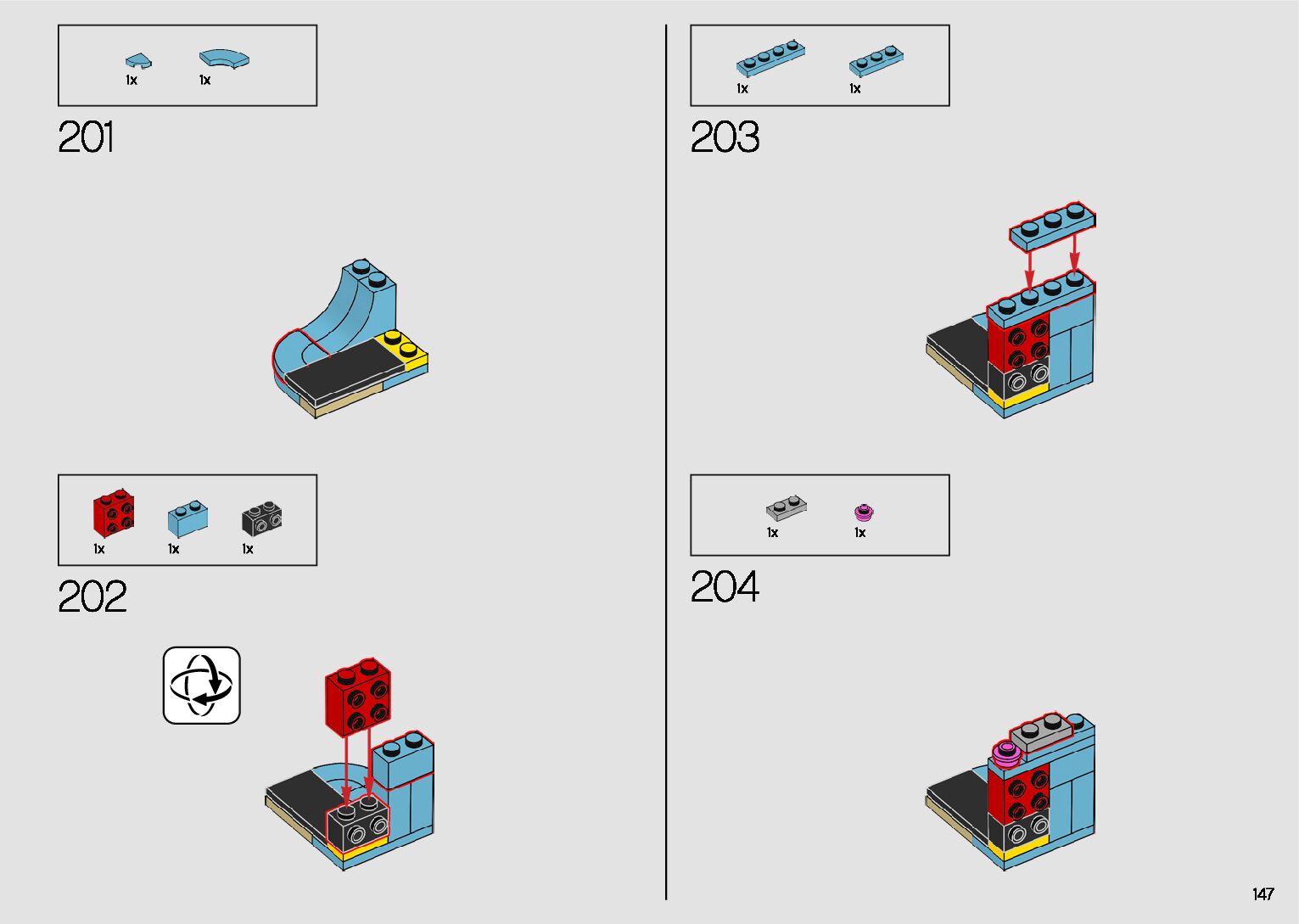 1x 1x

201

1x 1x 1x

202

1x 1x

203

1x 1x

204

147