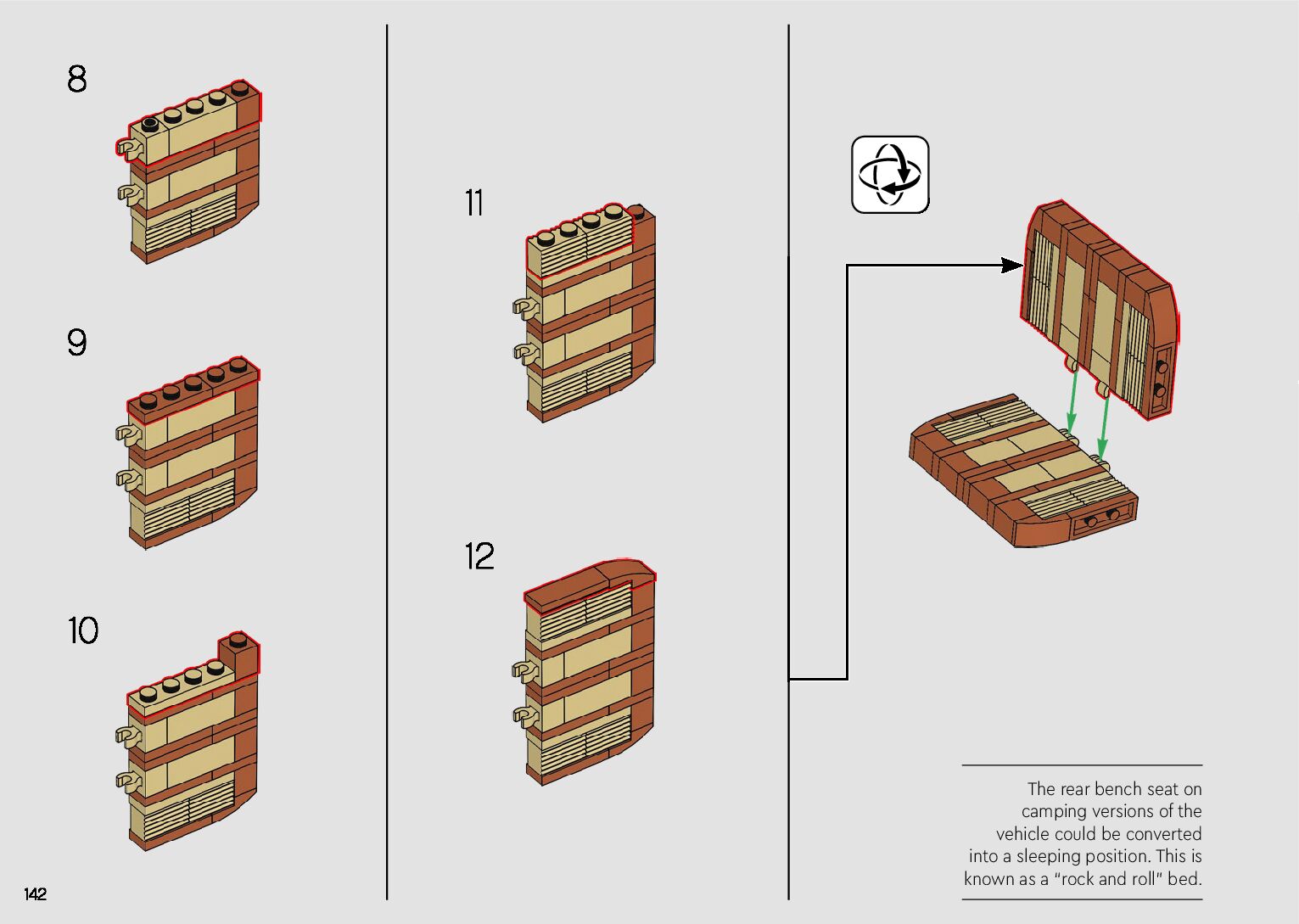 8

9

10

11

12

The rear bench seat on camping versions of the vehicle could be converted into a sleeping position. This is known as a "rock and roll" bed.

142