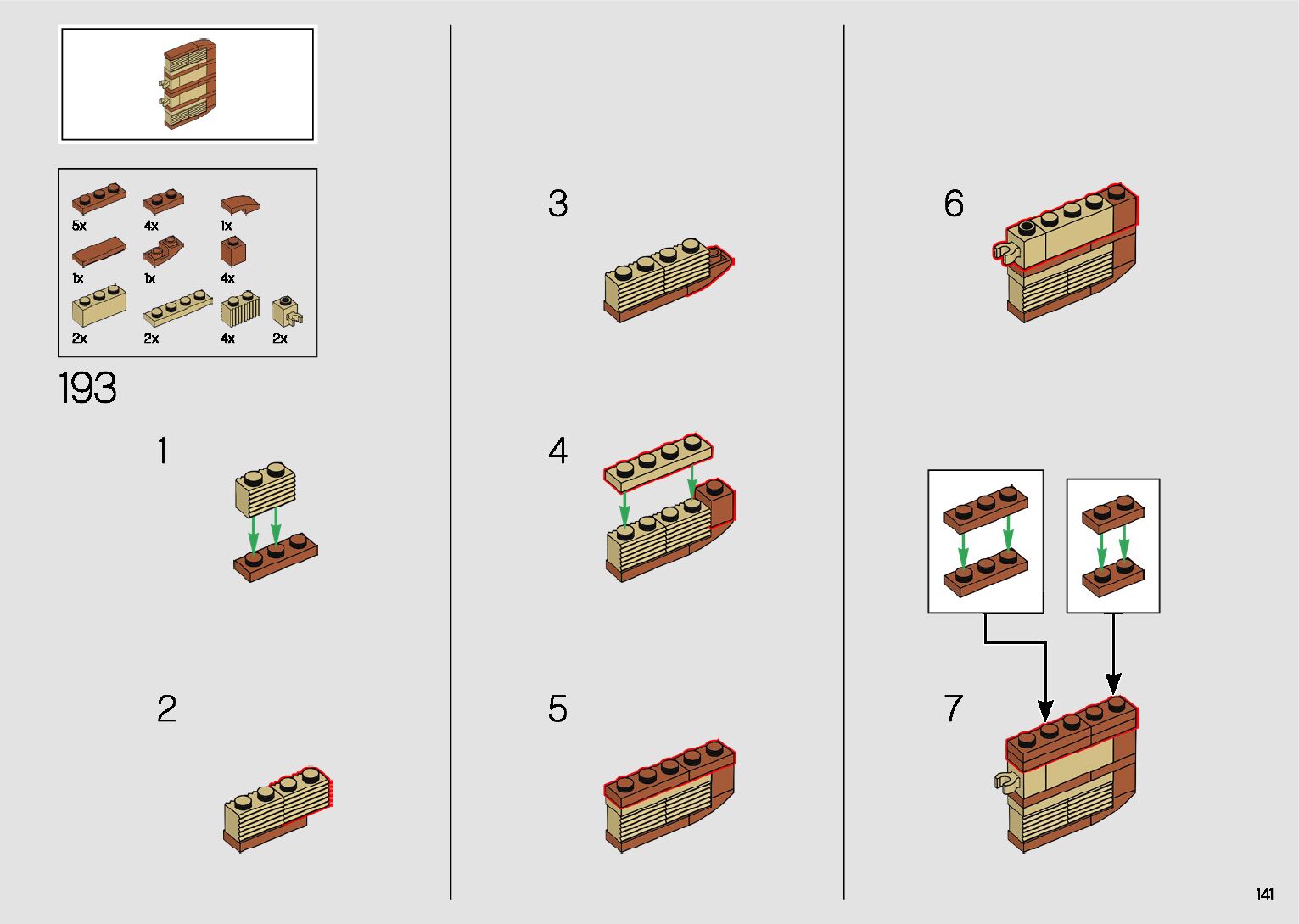 5x
4x
1x
1x
1x
4x
2x
2x
4x
2x

193

1

2

3

4

5

6

7

141