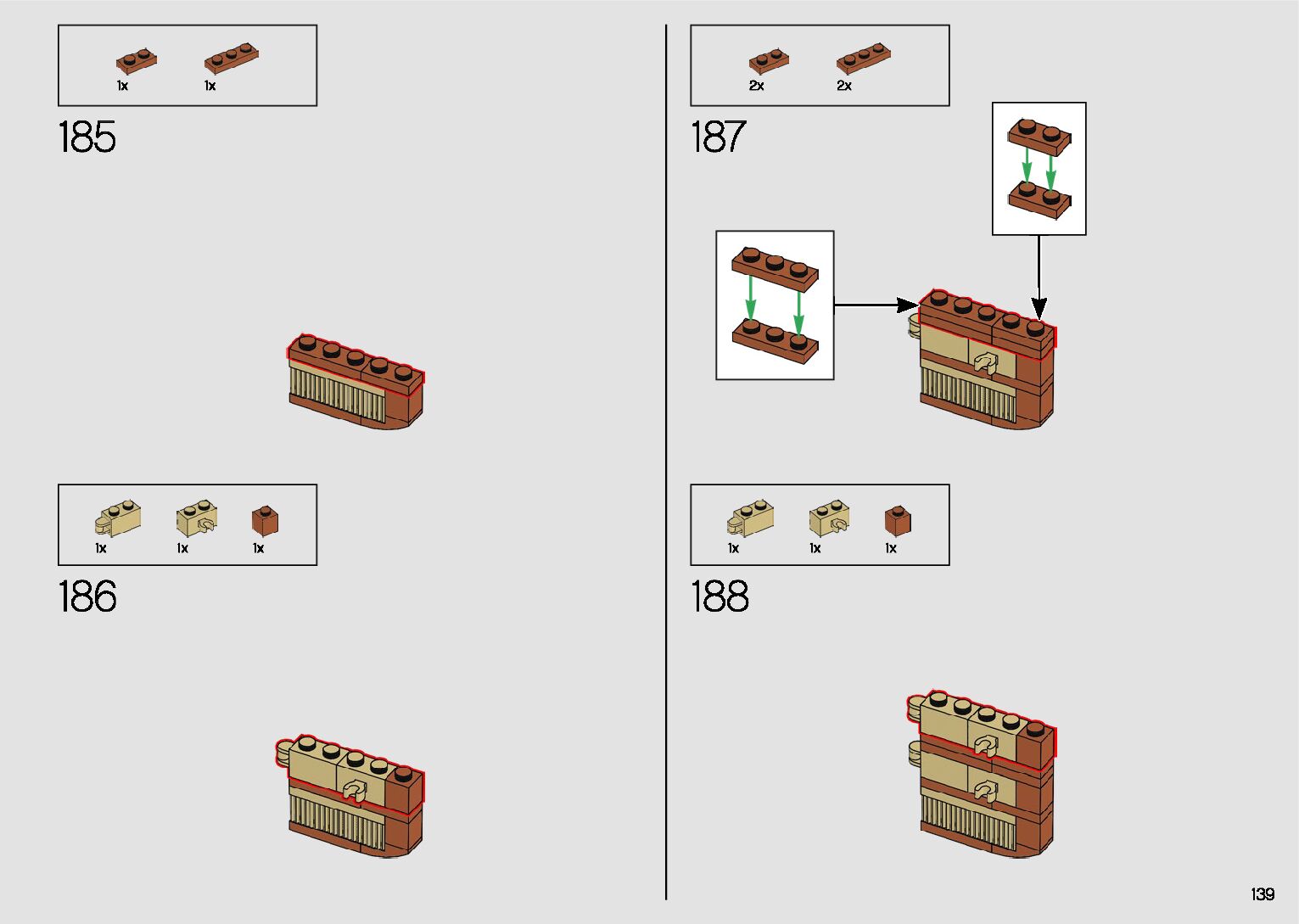 1x 1x

185

1x 1x 1x

186

2x 2x

187

1x 1x 1x

188

139