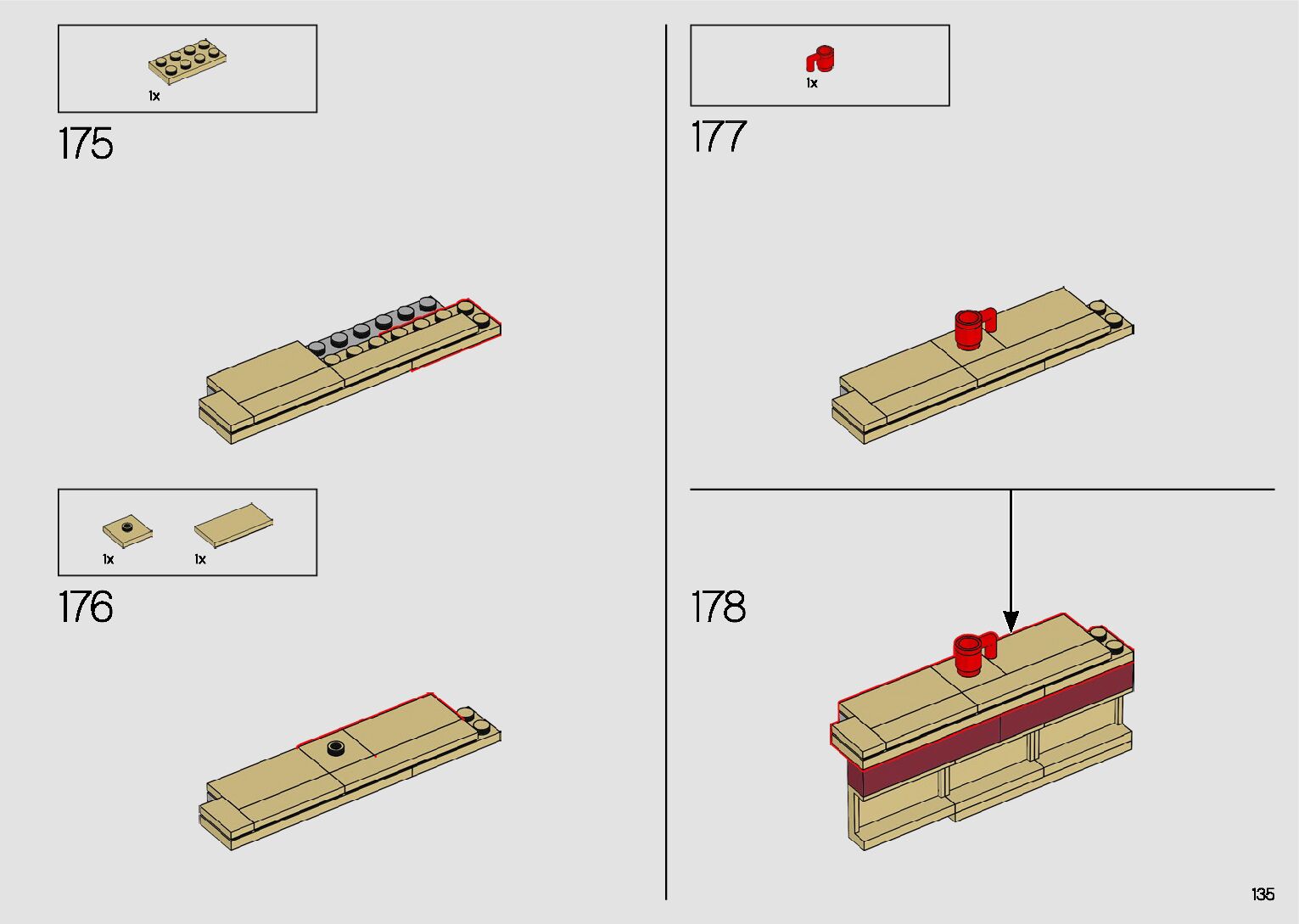 1x

175

1x 1x

176

1x

177

178

135